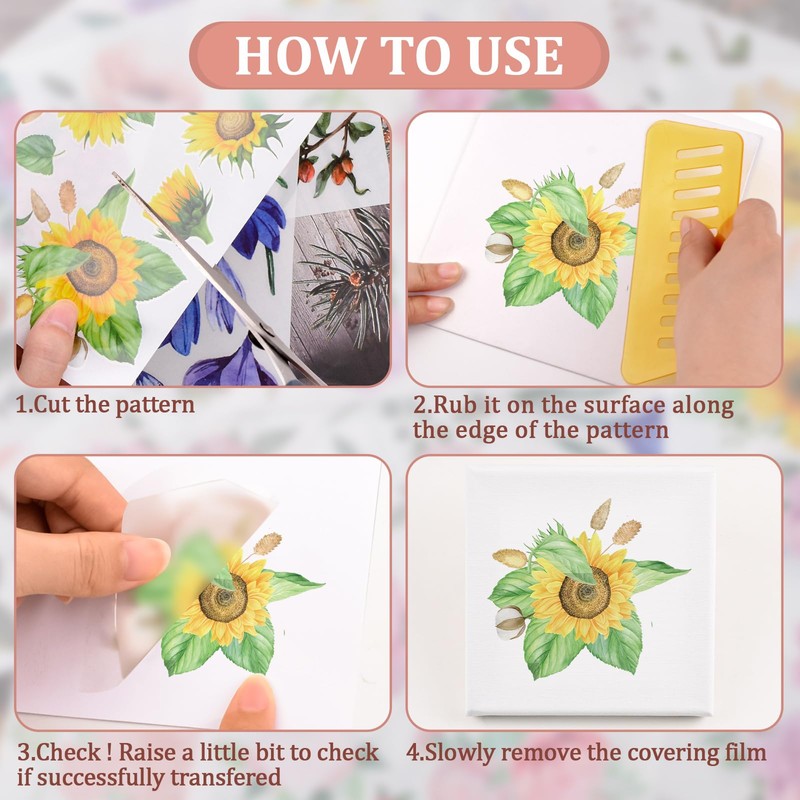 HOW TO USE

1.Cut the pattern

2.Rub it on the surface along the edge of the pattern

3.Check ! Raise a little bit to check if successfully transfered

4.Slowly remove the covering film