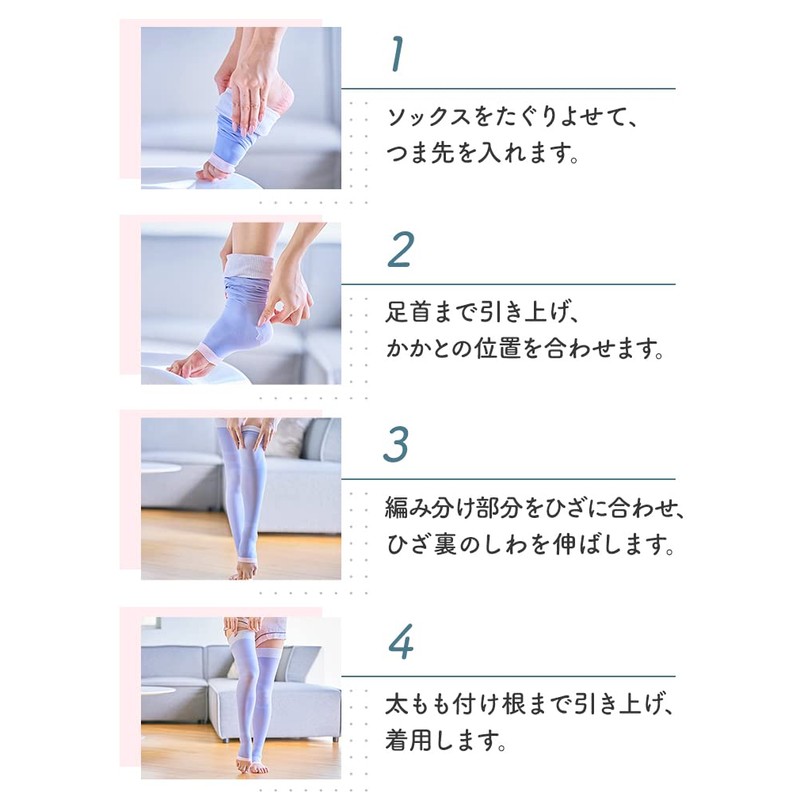 1

ソックスをたぐりよせて、つま先を入れます。

2

足首まで引き上げ、かかとの位置を合わせます。

3

編み分け部分をひざに合わせ、ひざ裏のしわを伸ばします。

4

太もも付け根まで引き上げ、着用します。