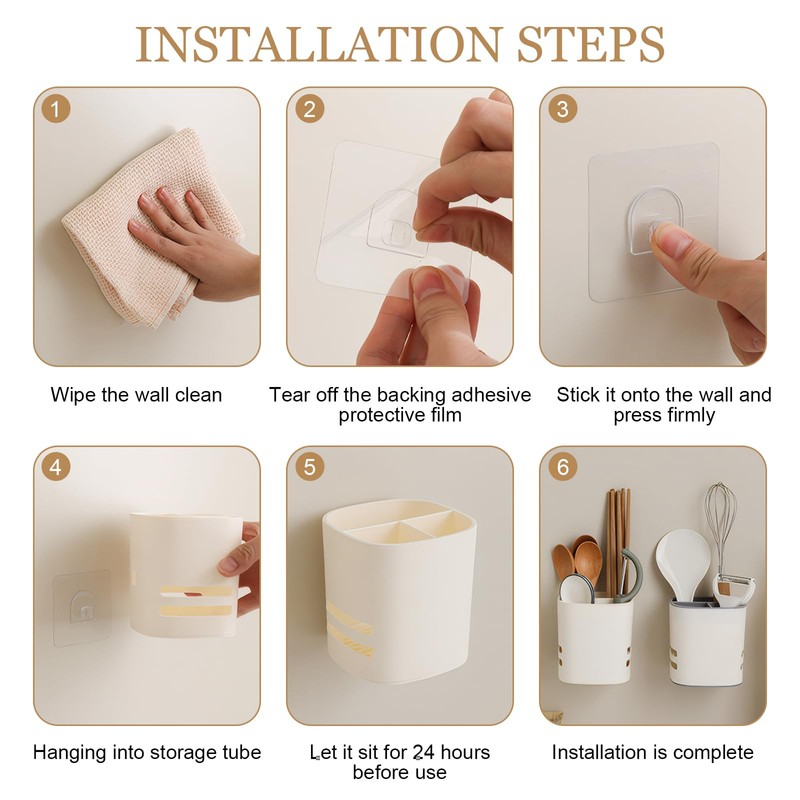 INSTALLATION STEPS

1

Wipe the wall clean

2

Tear off the backing adhesive protective film

3

Stick it onto the wall and press firmly

4

Hanging into storage tube

5

Let it sit for 24 hours before use

6

Installation is complete