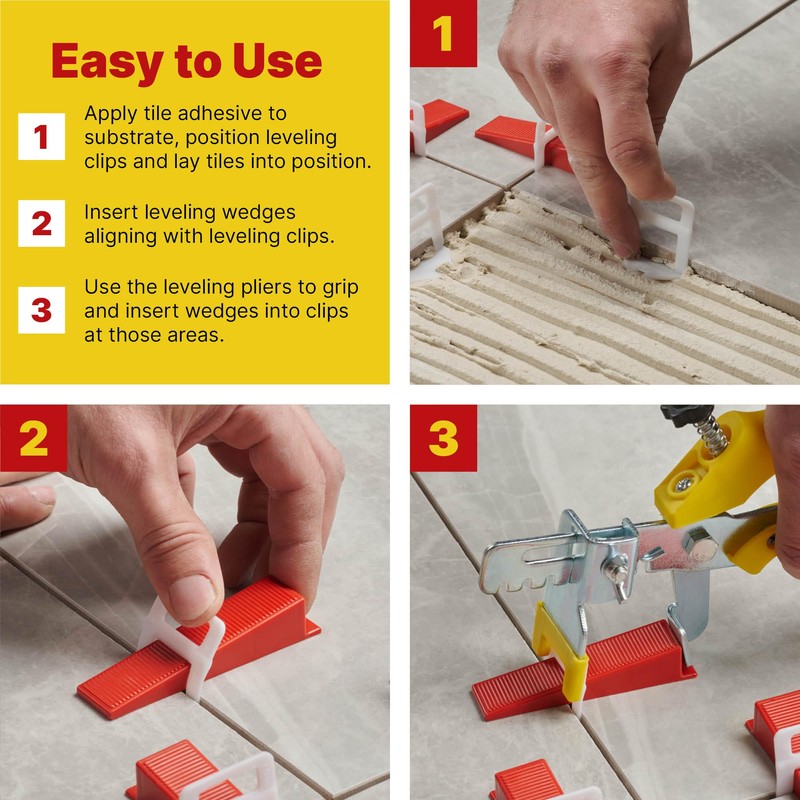 Easy to Use

1 Apply tile adhesive to substrate, position leveling clips and lay tiles into position.

2 Insert leveling wedges aligning with leveling clips.

3 Use the leveling pliers to grip and insert wedges into clips at those areas.

1

2

3