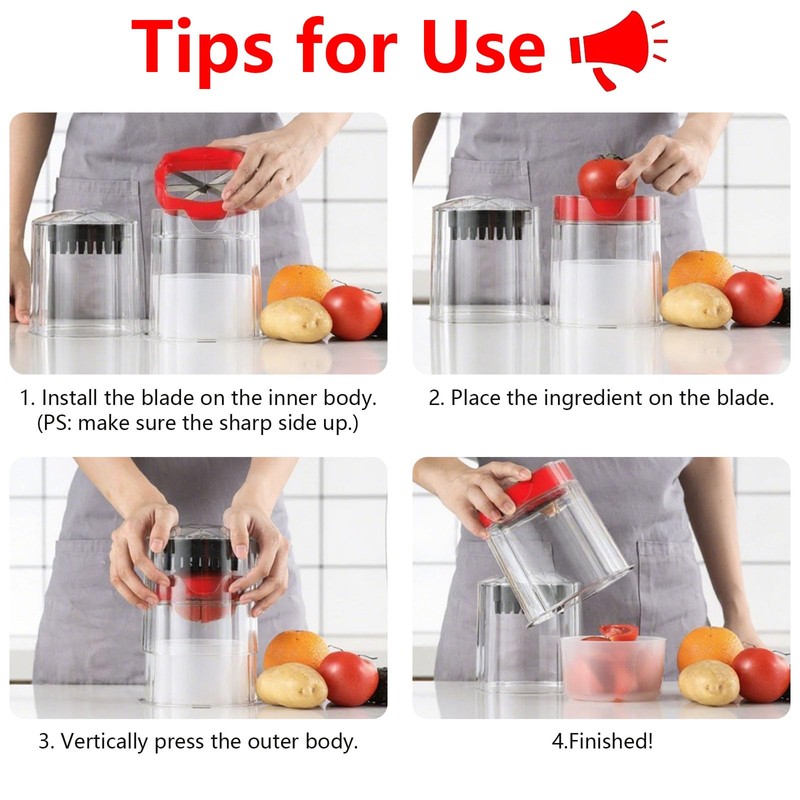 Tips for Use

1. Install the blade on the inner body. (PS: make sure the sharp side up.)

2. Place the ingredient on the blade.

3. Vertically press the outer body.

4.Finished!