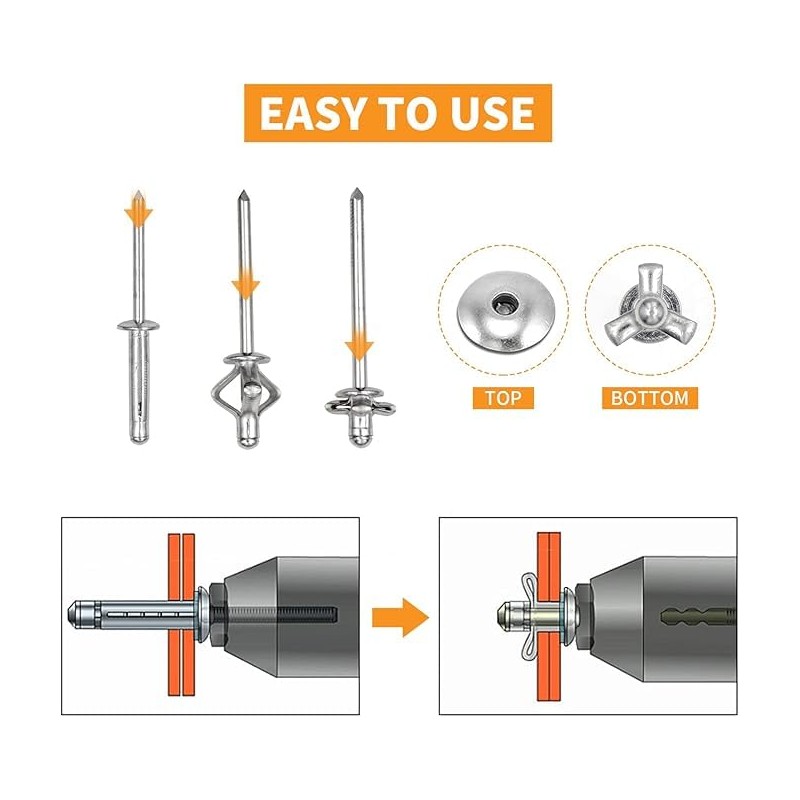 EASY TO USE

TOP

BOTTOM