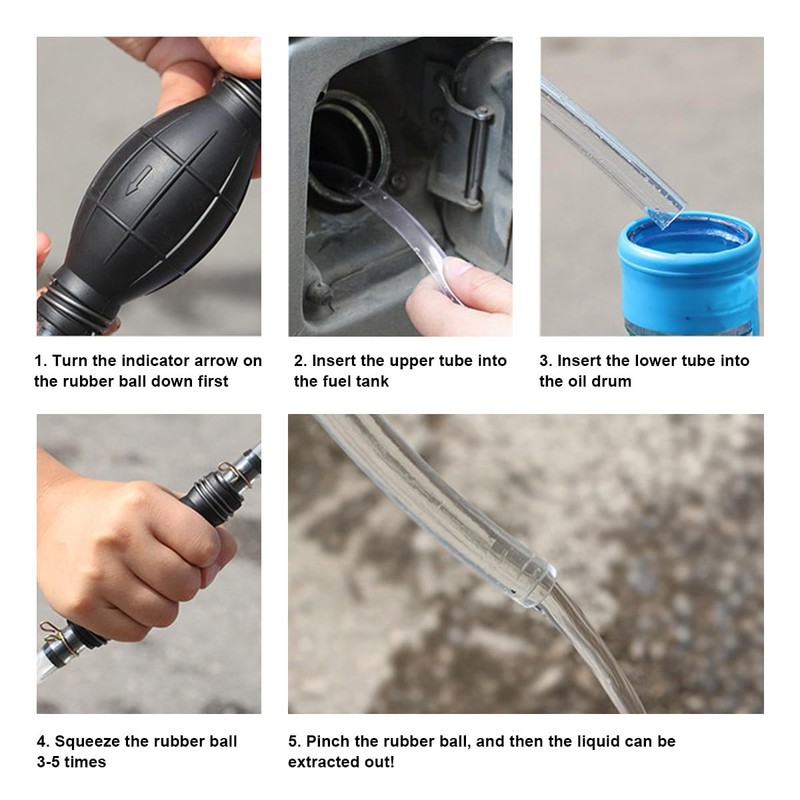 1. Turn the indicator arrow on the rubber ball down first

2. Insert the upper tube into the fuel tank

3. Insert the lower tube into the oil drum

4. Squeeze the rubber ball 3-5 times

5. Pinch the rubber ball, and then the liquid can be extracted out!