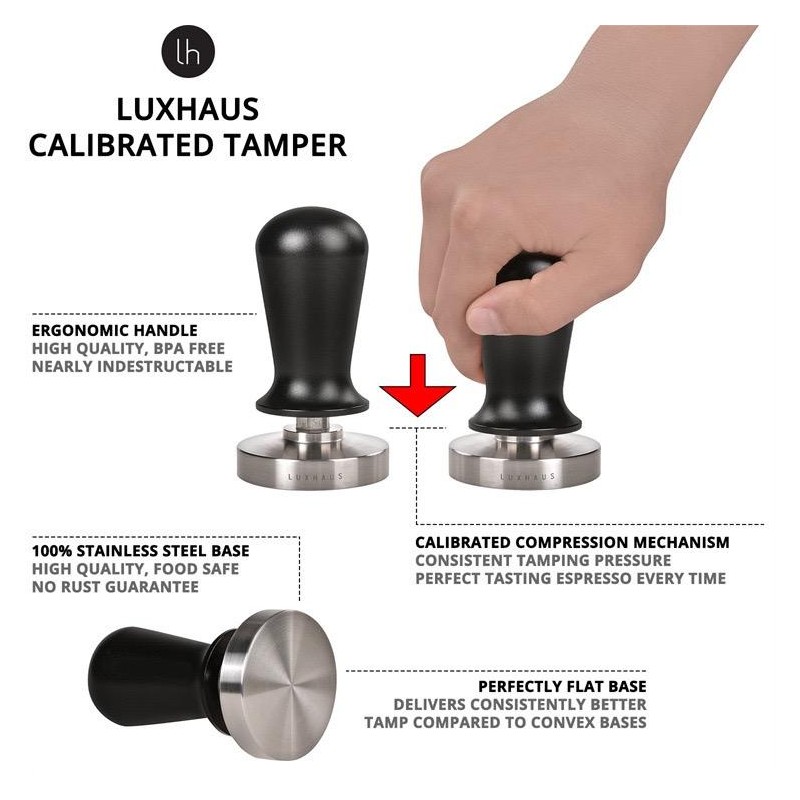 lh

LUXHAUS
CALIBRATED TAMPER

ERGONOMIC HANDLE
HIGH QUALITY, BPA FREE
NEARLY INDESTRUCTABLE

LUXHAUS

LUXHAUS

100% STAINLESS STEEL BASE
HIGH QUALITY, FOOD SAFE
NO RUST GUARANTEE

CALIBRATED COMPRESSION MECHANISM
CONSISTENT TAMPING PRESSURE
PERFECT TASTING ESPRESSO EVERY TIME

PERFECTLY FLAT BASE
DELIVERS CONSISTENTLY BETTER
TAMP COMPARED TO CONVEX BASES