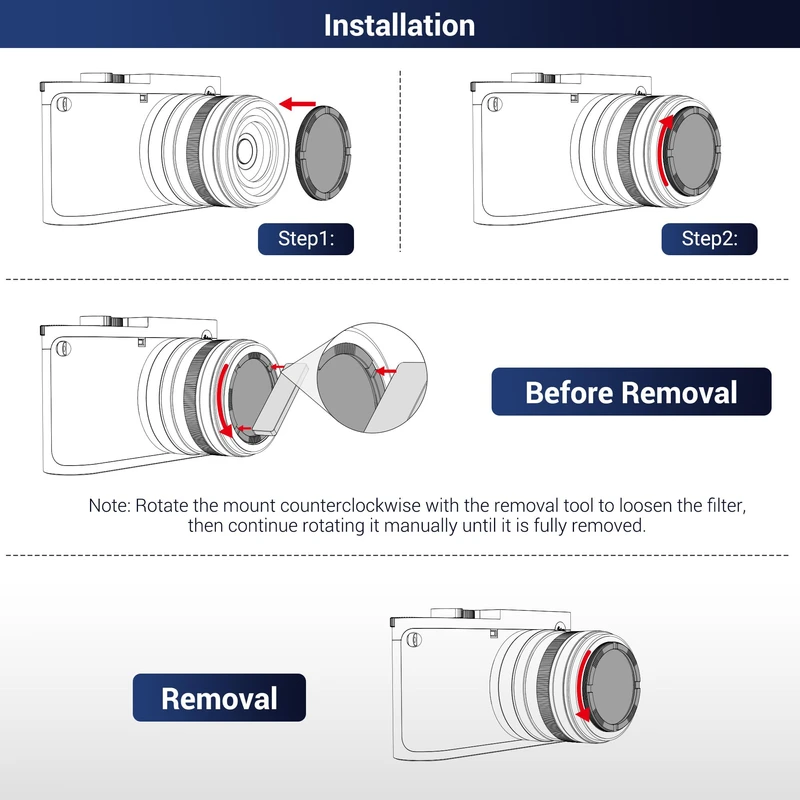 Installation

Step1:

Step2:

Before Removal

Note: Rotate the mount counterclockwise with the removal tool to loosen the filter, then continue rotating it manually until it is fully removed.

Removal