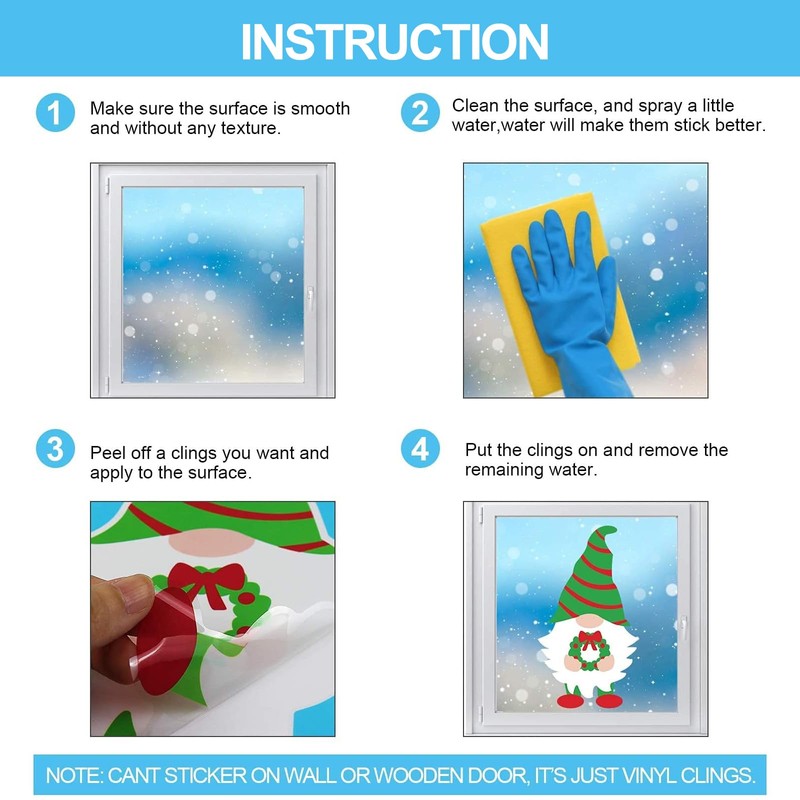 INSTRUCTION

1 Make sure the surface is smooth and without any texture.

2 Clean the surface, and spray a little water,water will make them stick better.

3 Peel off a clings you want and apply to the surface.

4 Put the clings on and remove the remaining water.

NOTE: CANT STICKER ON WALL OR WOODEN DOOR, IT'S JUST VINYL CLINGS.