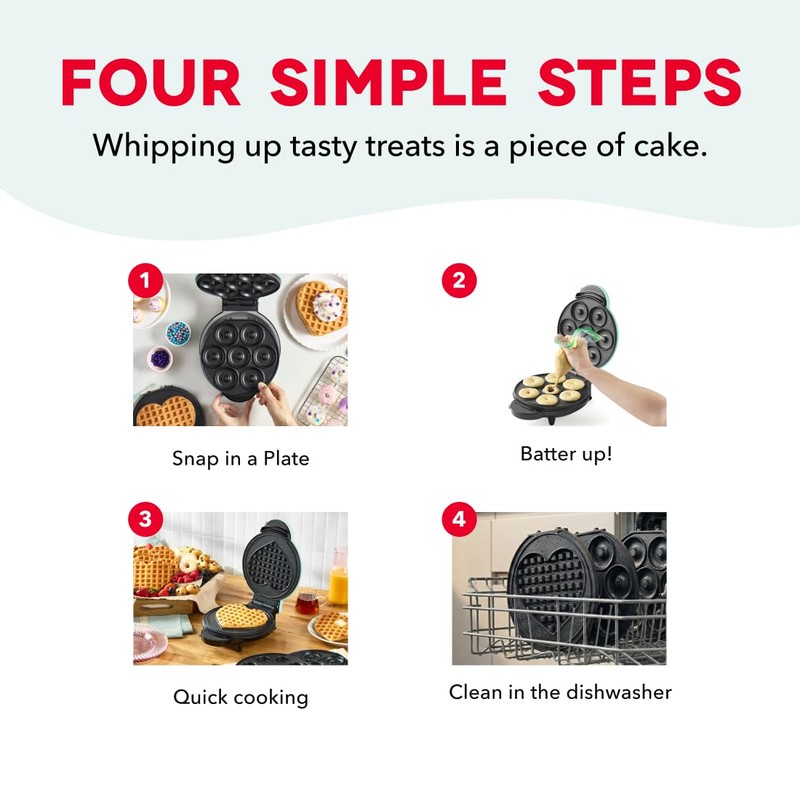 FOUR SIMPLE STEPS

Whipping up tasty treats is a piece of cake.

1

Snap in a Plate

2

Batter up!

3

Quick cooking

4

Clean in the dishwasher