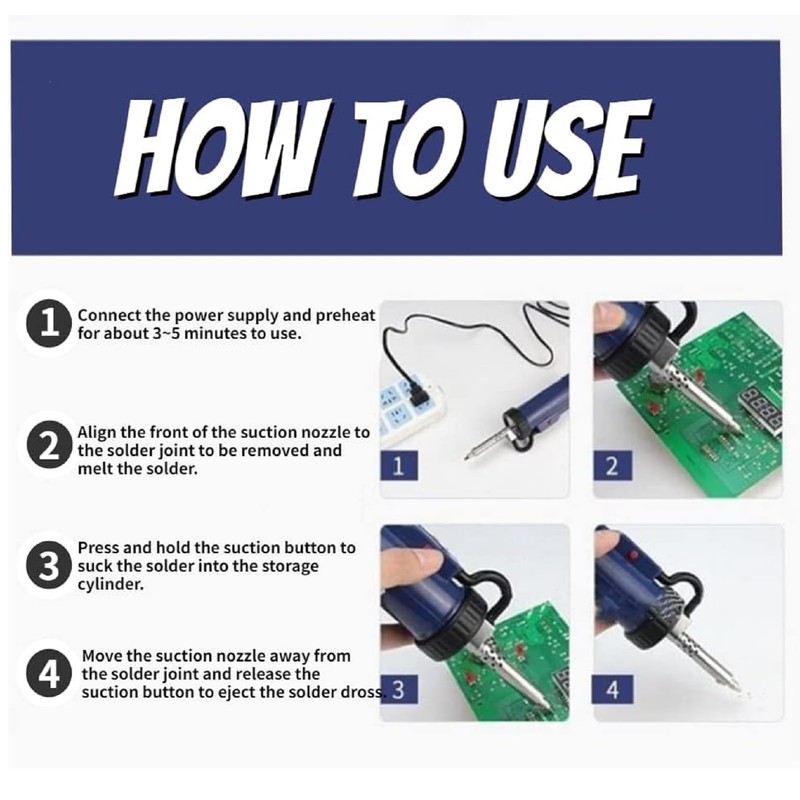 HOW TO USE

1 Connect the power supply and preheat for about 3~5 minutes to use.

2 Align the front of the suction nozzle to the solder joint to be removed and melt the solder.

3 Press and hold the suction button to suck the solder into the storage cylinder.

4 Move the suction nozzle away from the solder joint and release the suction button to eject the solder dross.

1

2

3

4