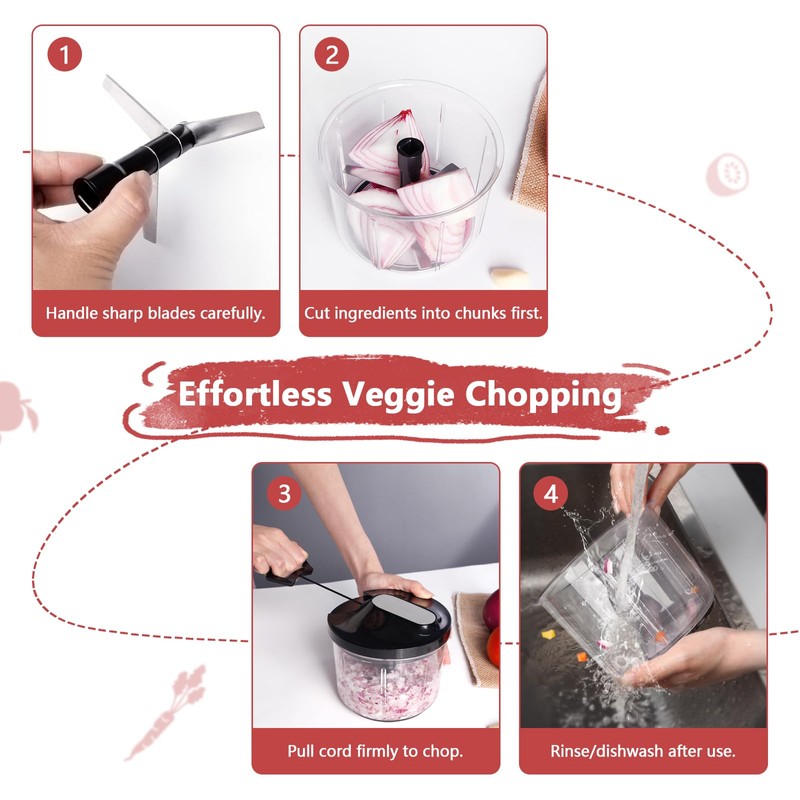 1

Handle sharp blades carefully.

2

Cut ingredients into chunks first.

Effortless Veggie Chopping

3

Pull cord firmly to chop.

4

Rinse/dishwash after use.