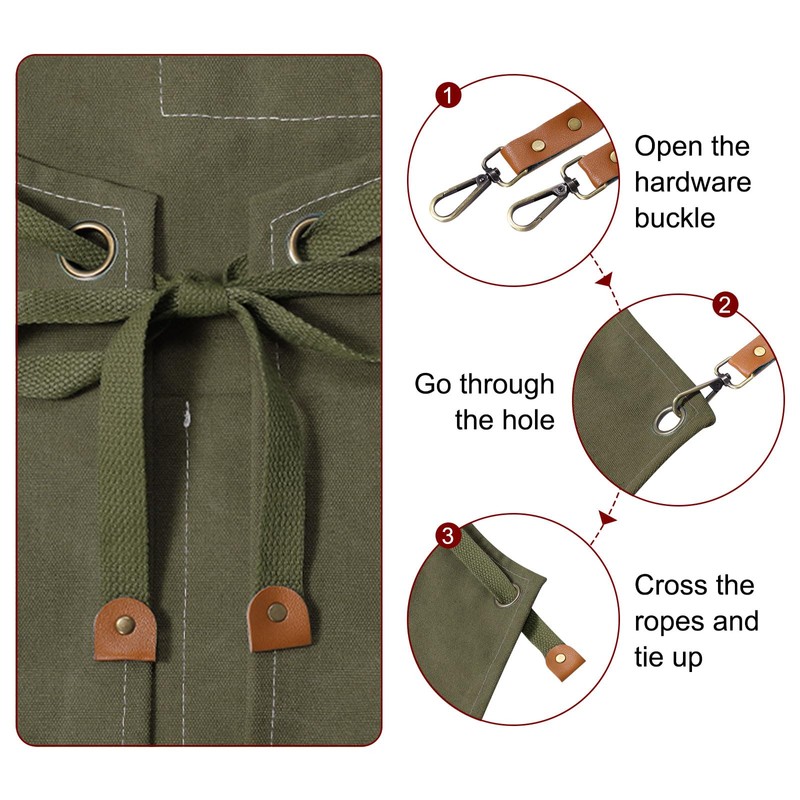 1
Open the hardware buckle

2
Go through the hole

3
Cross the ropes and tie up