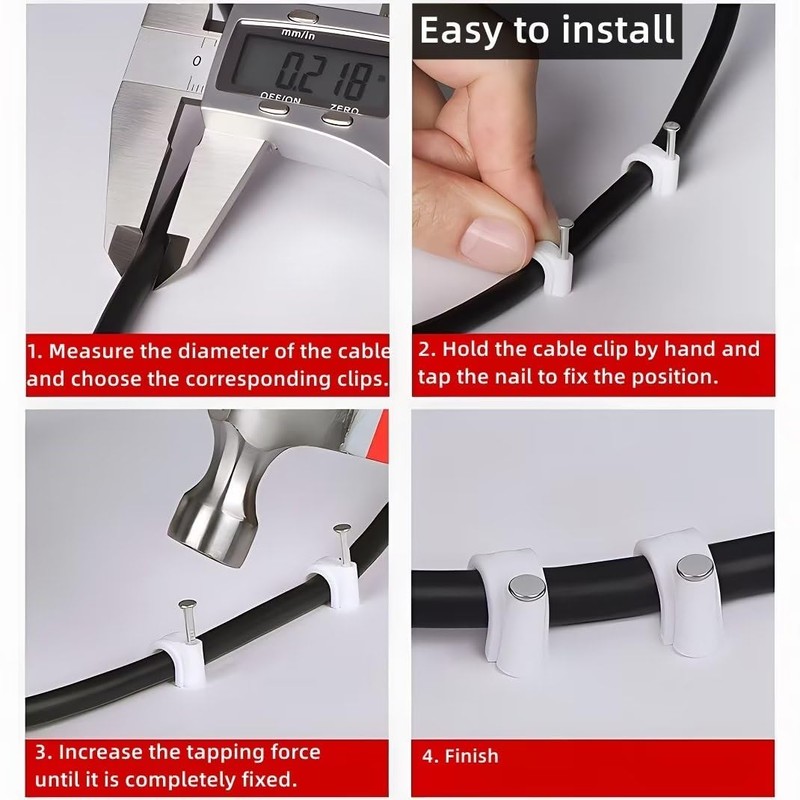 mm/in

0

0.218

OFF/ON

ZERO

Easy to install

1. Measure the diameter of the cable and choose the corresponding clips.

2. Hold the cable clip by hand and tap the nail to fix the position.

3. Increase the tapping force until it is completely fixed.

4. Finish