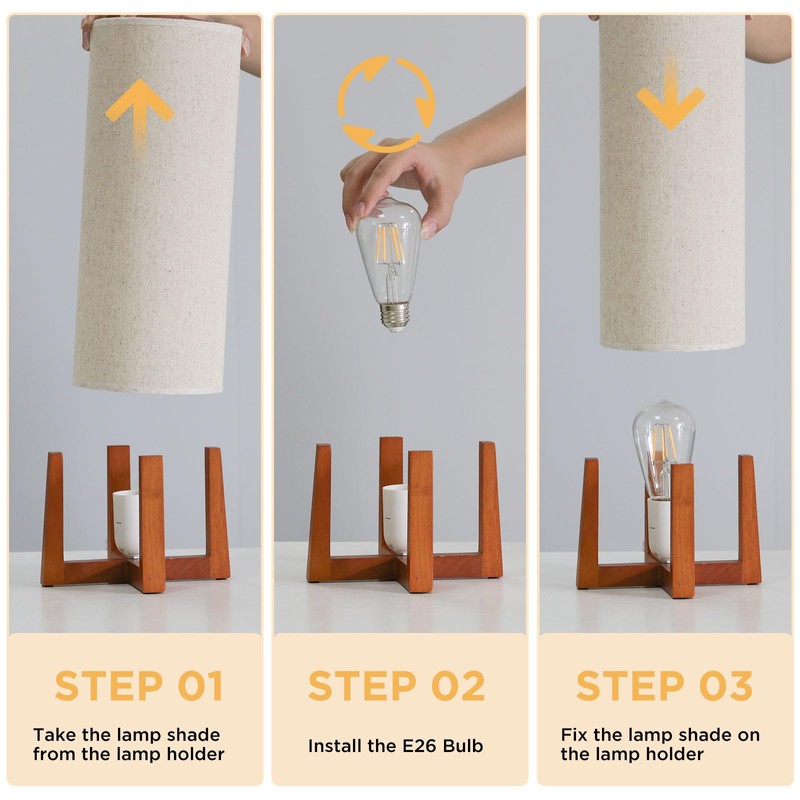 STEP 01

Take the lamp shade from the lamp holder

STEP 02

Install the E26 Bulb

STEP 03

Fix the lamp shade on the lamp holder