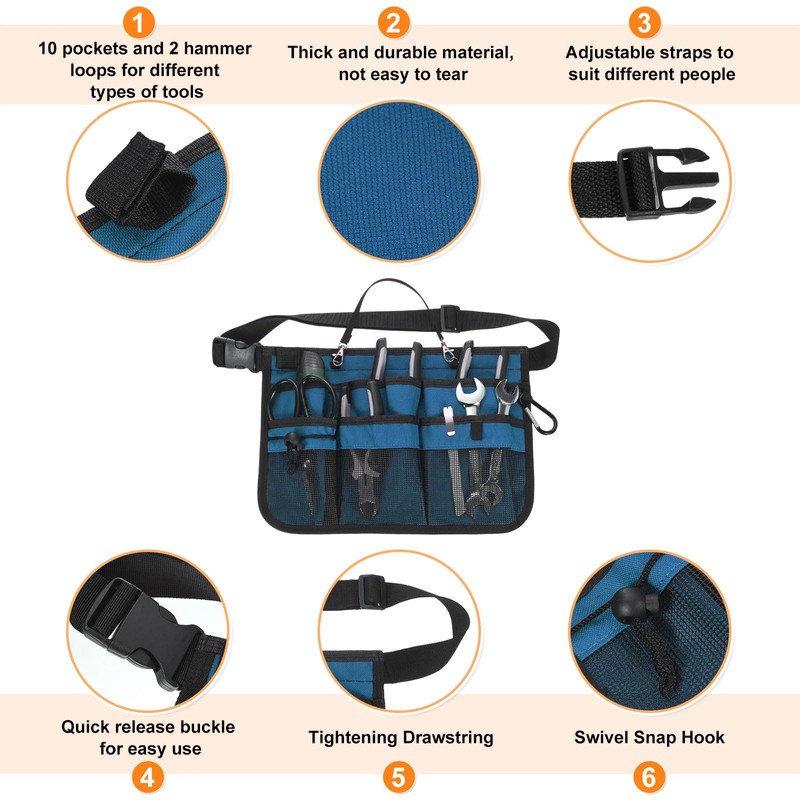 1
10 pockets and 2 hammer loops for different types of tools

2
Thick and durable material, not easy to tear

3
Adjustable straps to suit different people

Quick release buckle for easy use
4

Tightening Drawstring
5

Swivel Snap Hook
6