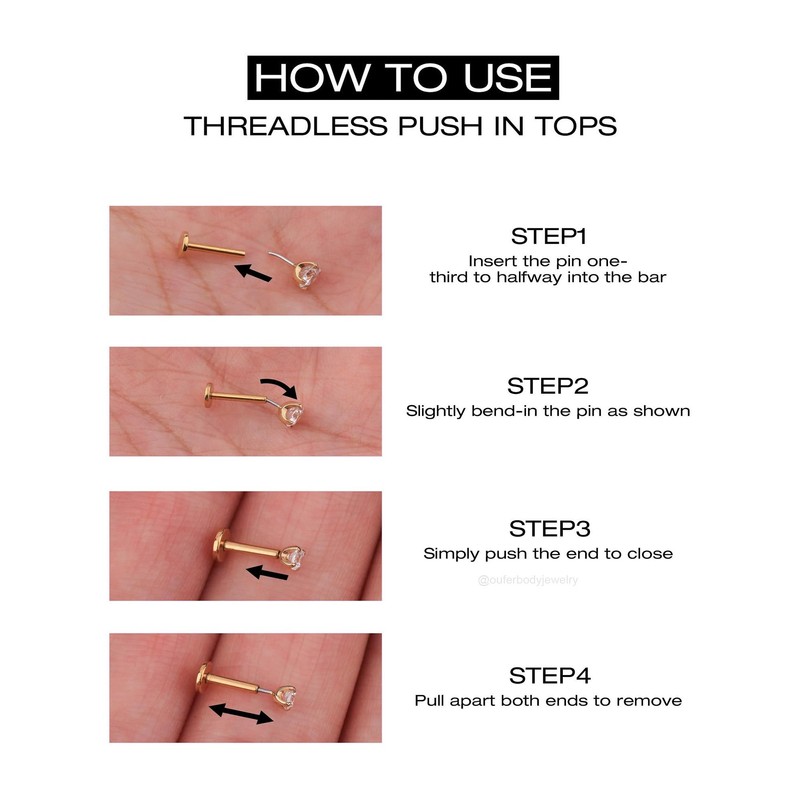 HOW TO USE
THREADLESS PUSH IN TOPS

STEP1
Insert the pin one-third to halfway into the bar

STEP2
Slightly bend-in the pin as shown

STEP3
Simply push the end to close

@ouferbodyjewelry

STEP4
Pull apart both ends to remove