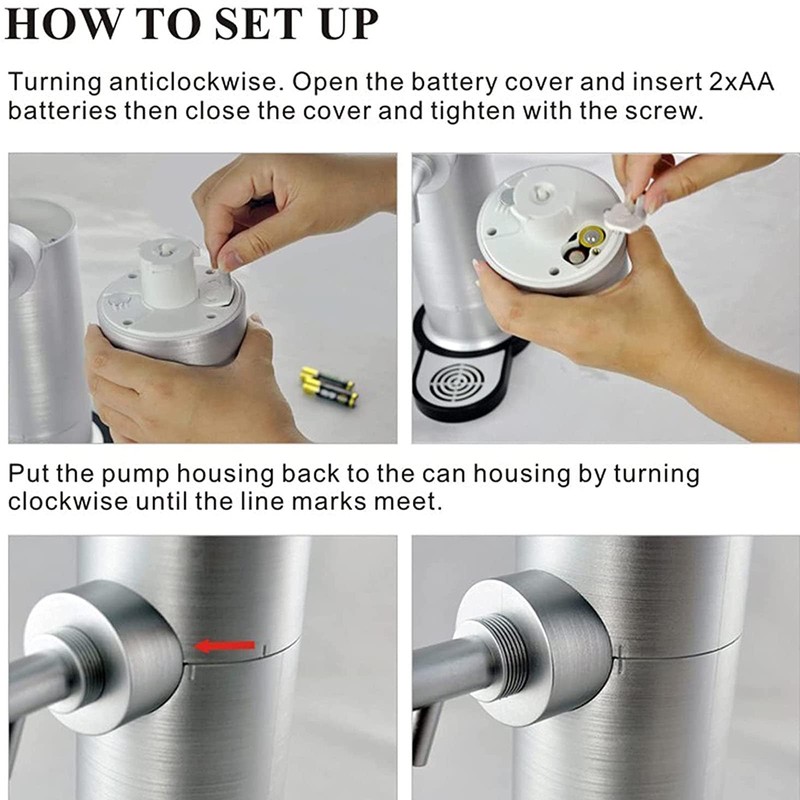 HOW TO SET UP

Turning anticlockwise. Open the battery cover and insert 2xAA batteries then close the cover and tighten with the screw.

Put the pump housing back to the can housing by turning clockwise until the line marks meet.