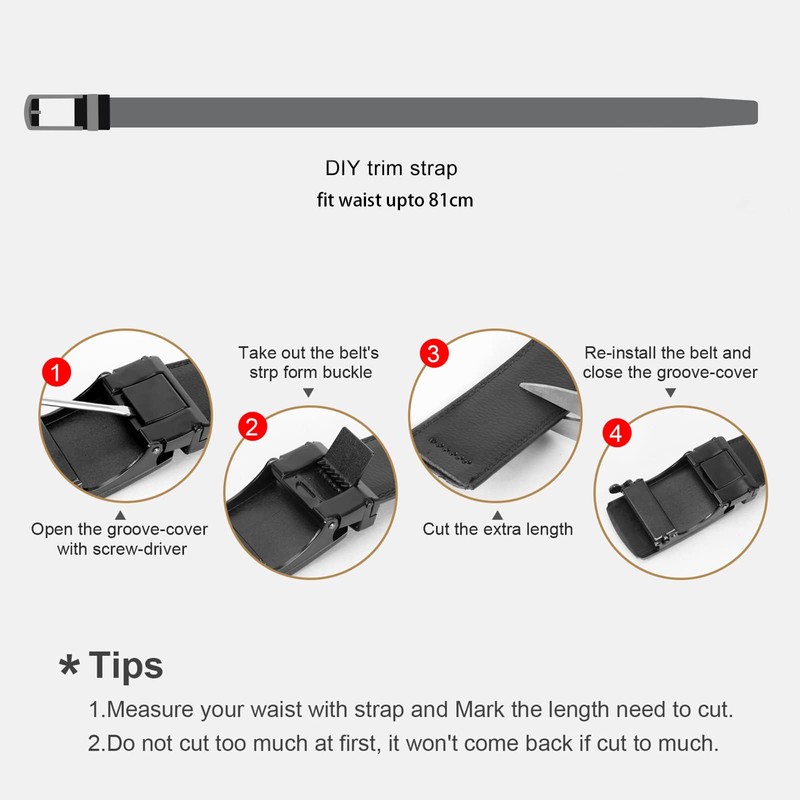 DIY trim strap
fit waist upto 81cm

1
Open the groove-cover with screw-driver

Take out the belt's strp form buckle
2

3
Cut the extra length

Re-install the belt and close the groove-cover
4

* Tips
1.Measure your waist with strap and Mark the length need to cut.
2.Do not cut too much at first, it won't come back if cut to much.