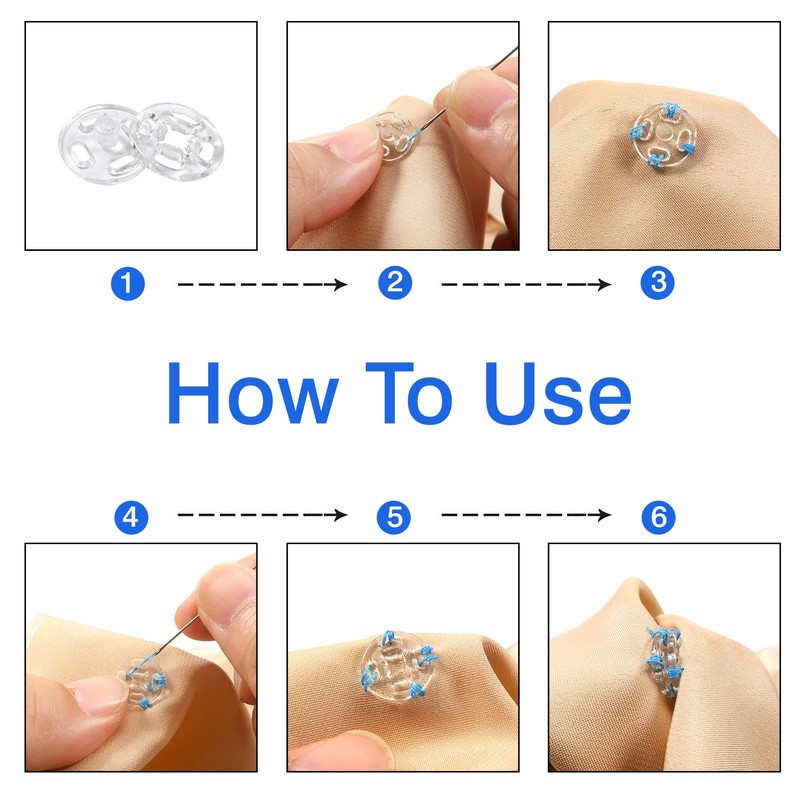 1

2

3

How To Use

4

5

6