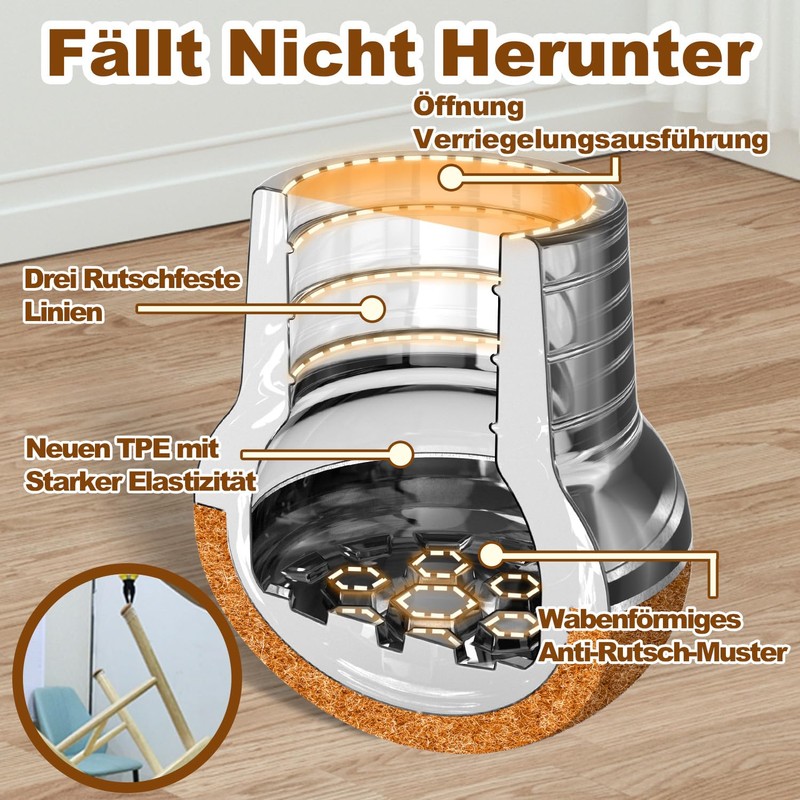 Fällt Nicht Herunter

Öffnung Verriegelungsausführung

Drei Rutschfeste Linien

Neuen TPE mit Starker Elastizität

Wabenförmiges Anti-Rutsch-Muster