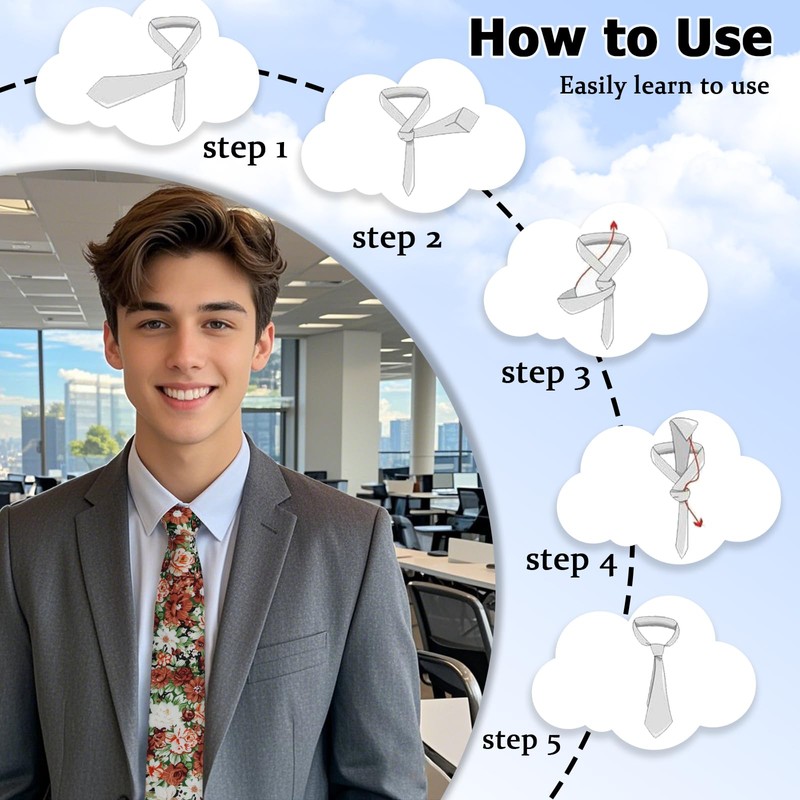 How to Use

Easily learn to use

step 1

step 2

step 3

step 4

step 5