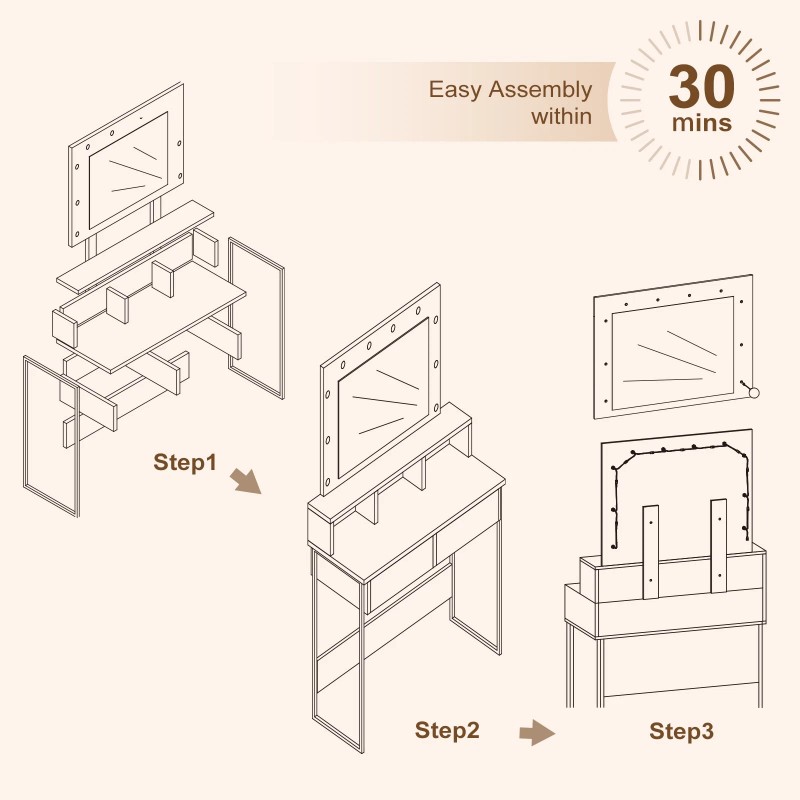 Easy Assembly within

30 mins

Step1

Step2

Step3