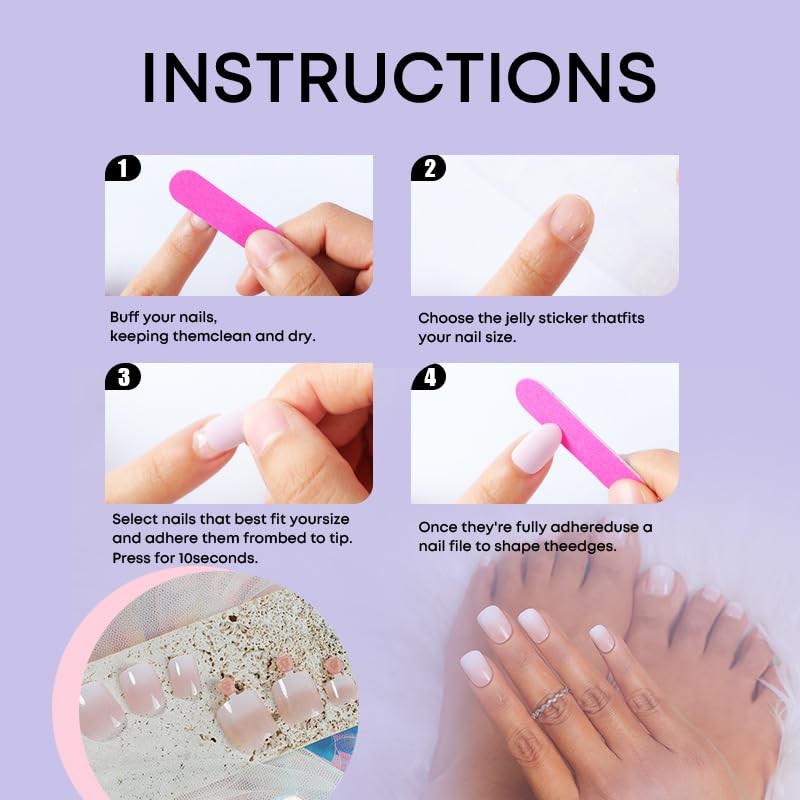 INSTRUCTIONS

1

Buff your nails, keeping themclean and dry.

2

Choose the jelly sticker thatfits your nail size.

3

Select nails that best fit yoursize and adhere them frombed to tip. Press for 10seconds.

4

Once they're fully adhereduse a nail file to shape theedges.