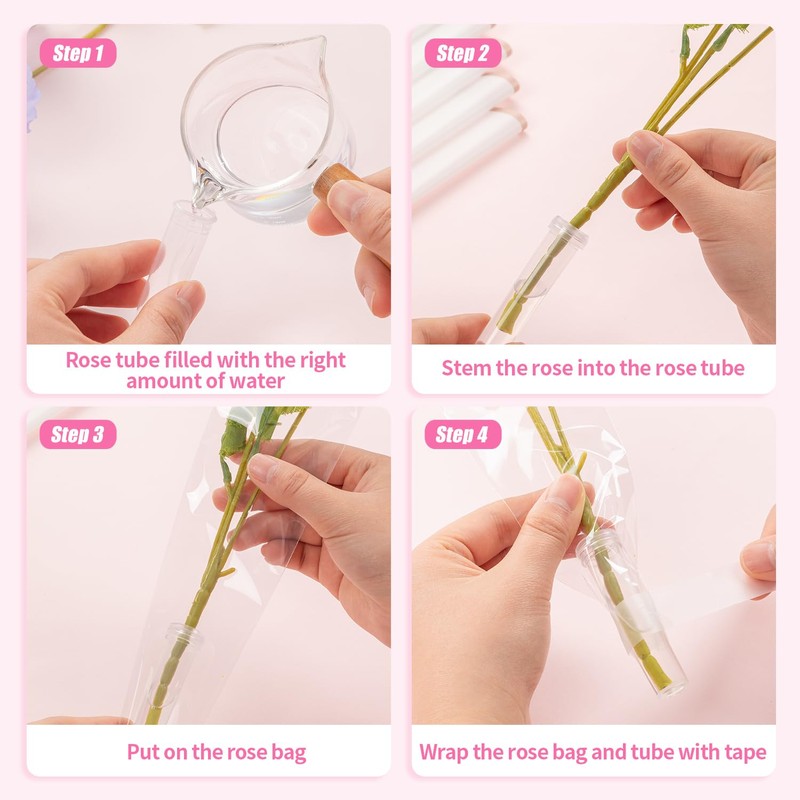 Step 1

Rose tube filled with the right amount of water

Step 2

Stem the rose into the rose tube

Step 3

Put on the rose bag

Step 4

Wrap the rose bag and tube with tape