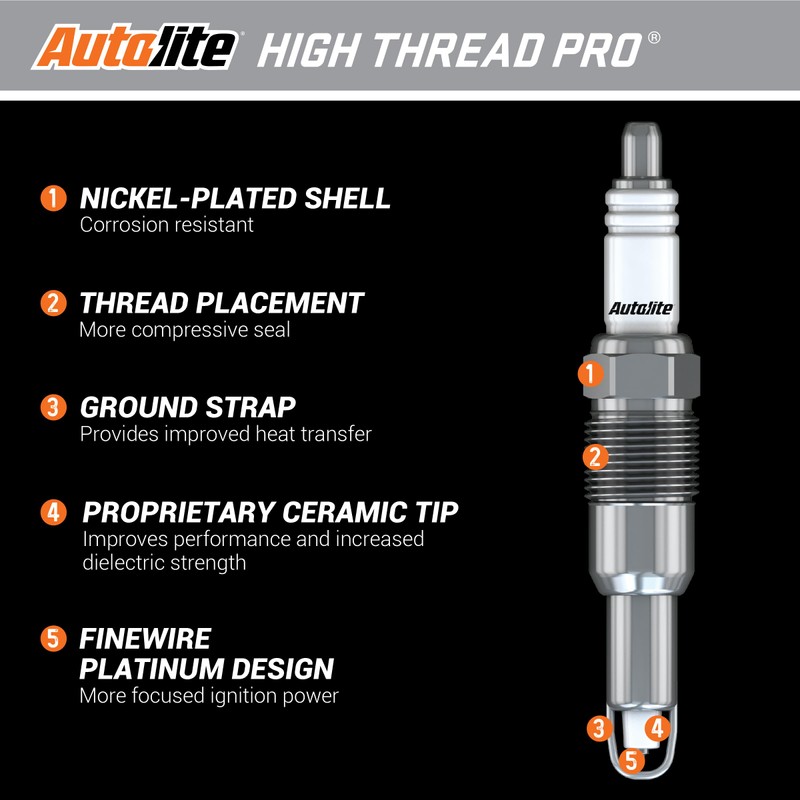 Autolite HIGH THREAD PRO®

1 NICKEL-PLATED SHELL
Corrosion resistant

2 THREAD PLACEMENT
More compressive seal

3 GROUND STRAP
Provides improved heat transfer

4 PROPRIETARY CERAMIC TIP
Improves performance and increased dielectric strength

5 FINEWIRE PLATINUM DESIGN
More focused ignition power

Autolite

1

2

3 4

5