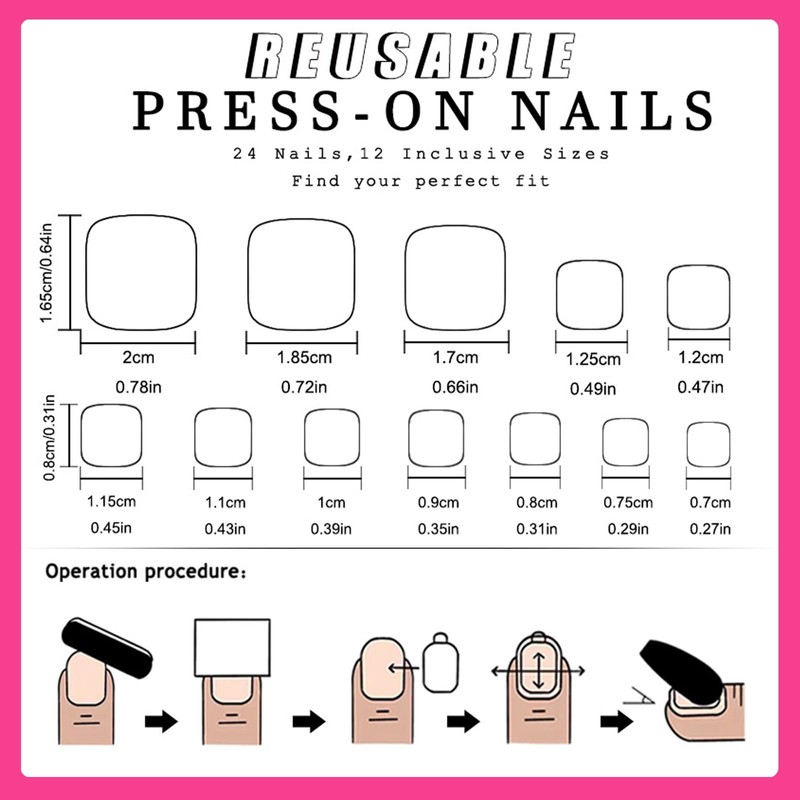 REUSABLE
PRESS-ON NAILS
24 Nails,12 Inclusive Sizes
Find your perfect fit

1.65cm/0.64in

2cm
0.78in

1.85cm
0.72in

1.7cm
0.66in

1.25cm
0.49in

1.2cm
0.47in

0.8cm/0.31in

1.15cm
0.45in

1.1cm
0.43in

1cm
0.39in

0.9cm
0.35in

0.8cm
0.31in

0.75cm
0.29in

0.7cm
0.27in

Operation procedure: