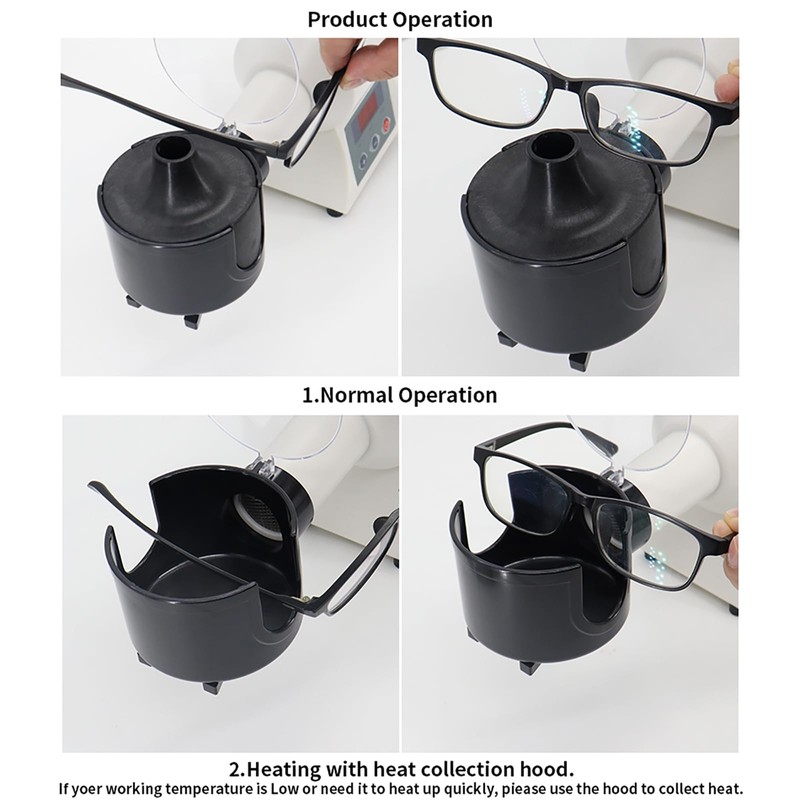 Product Operation

1.Normal Operation

2.Heating with heat collection hood.
If yoer working temperature is Low or need it to heat up quickly, please use the hood to collect heat.