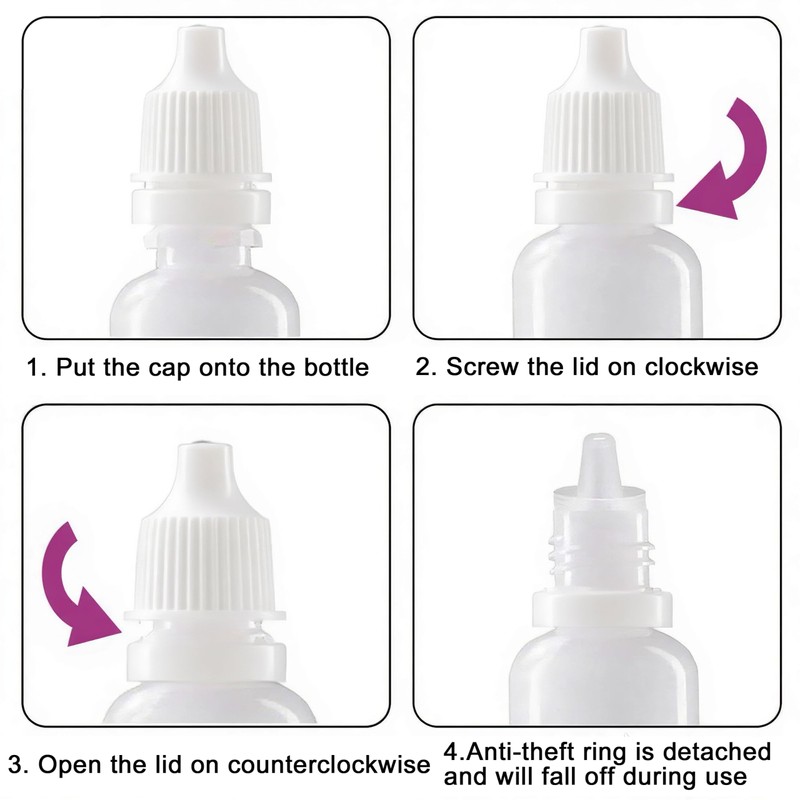 1. Put the cap onto the bottle

2. Screw the lid on clockwise

3. Open the lid on counterclockwise

4.Anti-theft ring is detached and will fall off during use