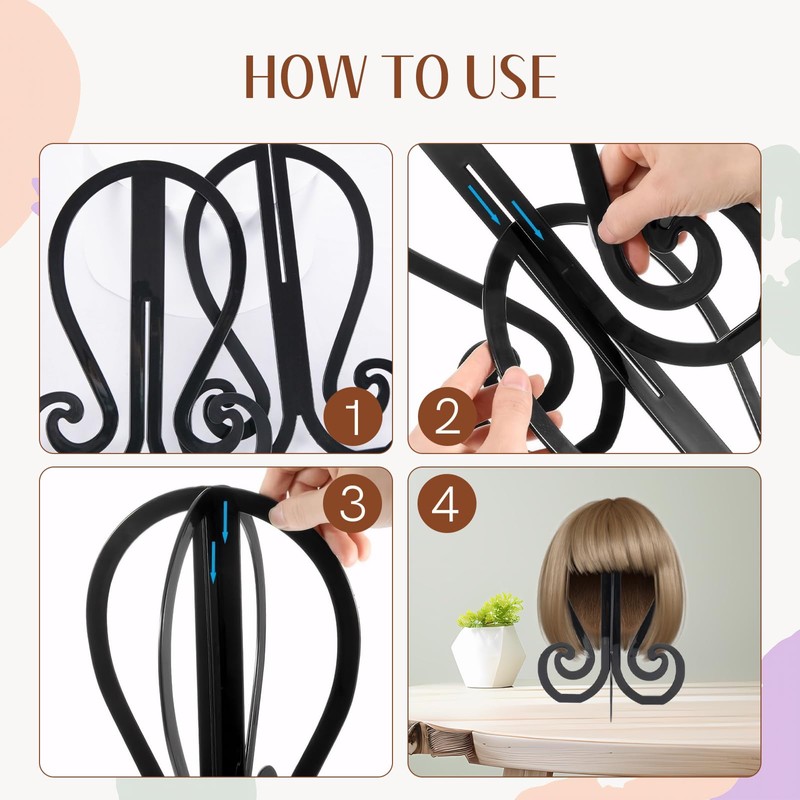 HOW TO USE

1

2

3

4