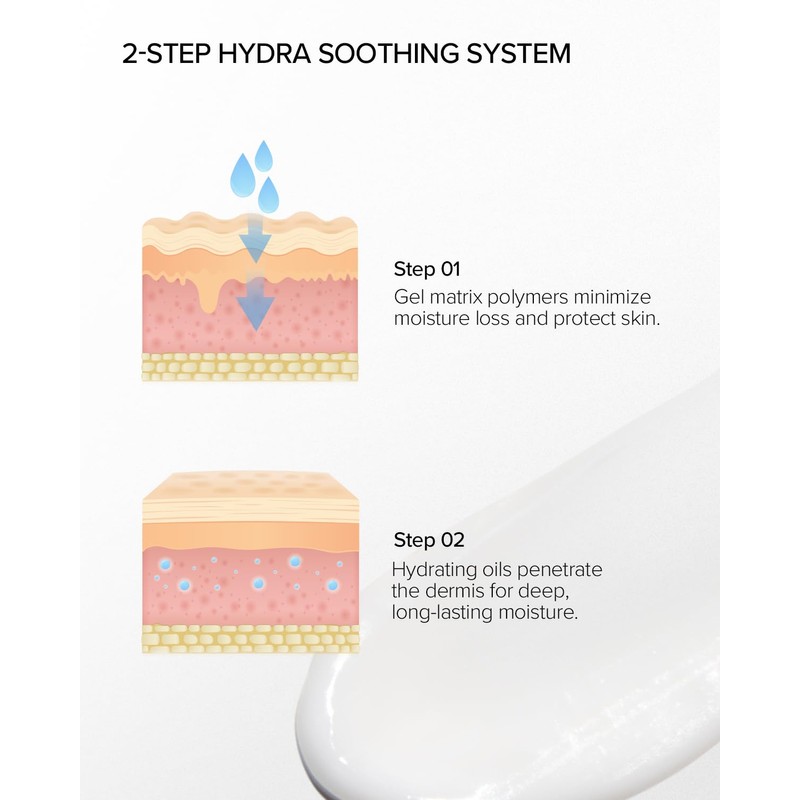 2-STEP HYDRA SOOTHING SYSTEM

Step 01
Gel matrix polymers minimize moisture loss and protect skin.

Step 02
Hydrating oils penetrate the dermis for deep, long-lasting moisture.