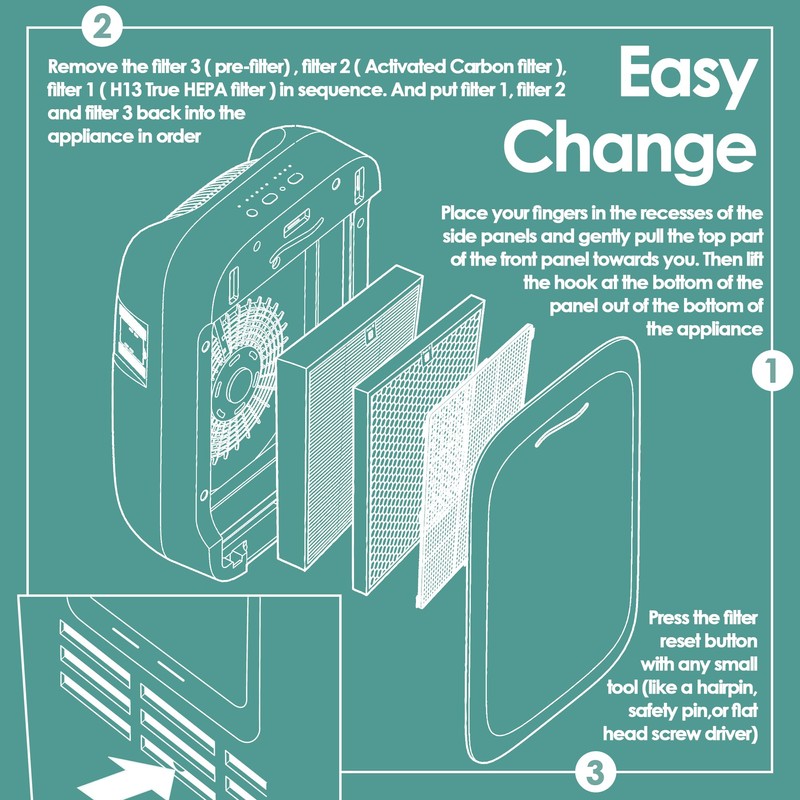 2

Remove the filter 3 ( pre-filter) , filter 2 ( Activated Carbon filter ), filter 1 ( H13 True HEPA filter ) in sequence. And put filter 1, filter 2 and filter 3 back into the appliance in order

Easy Change

Place your fingers in the recesses of the side panels and gently pull the top part of the front panel towards you. Then lift the hook at the bottom of the panel out of the bottom of the appliance

1

Press the filter reset button with any small tool (like a hairpin, safety pin,or flat head screw driver)

3