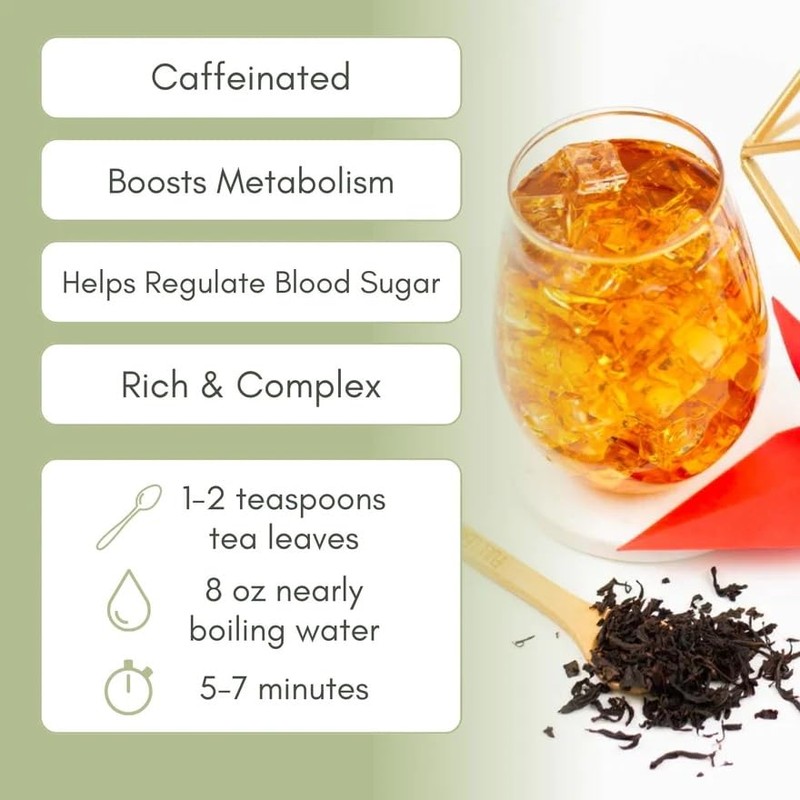 Caffeinated

Boosts Metabolism

Helps Regulate Blood Sugar

Rich & Complex

1-2 teaspoons tea leaves

8 oz nearly boiling water

5-7 minutes