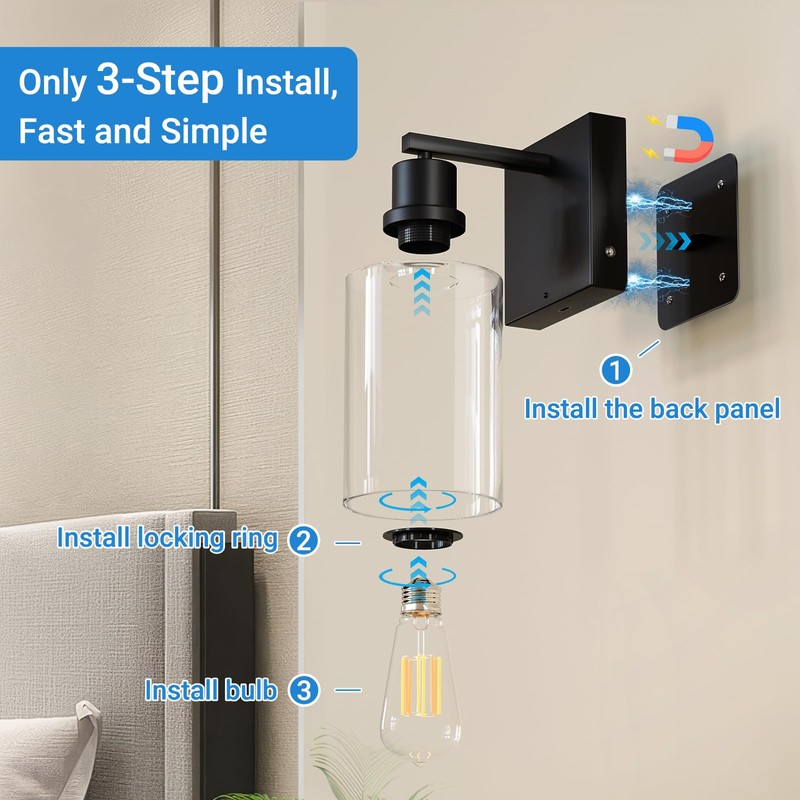 Only 3-Step Install, Fast and Simple

1
Install the back panel

Install locking ring 2

Install bulb 3