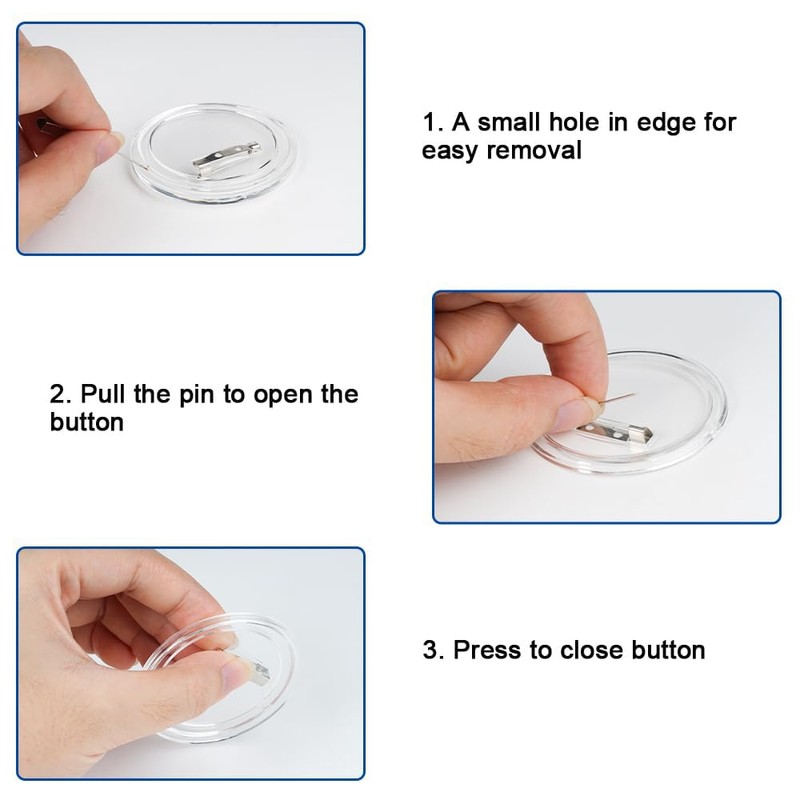 1. A small hole in edge for easy removal

2. Pull the pin to open the button

3. Press to close button