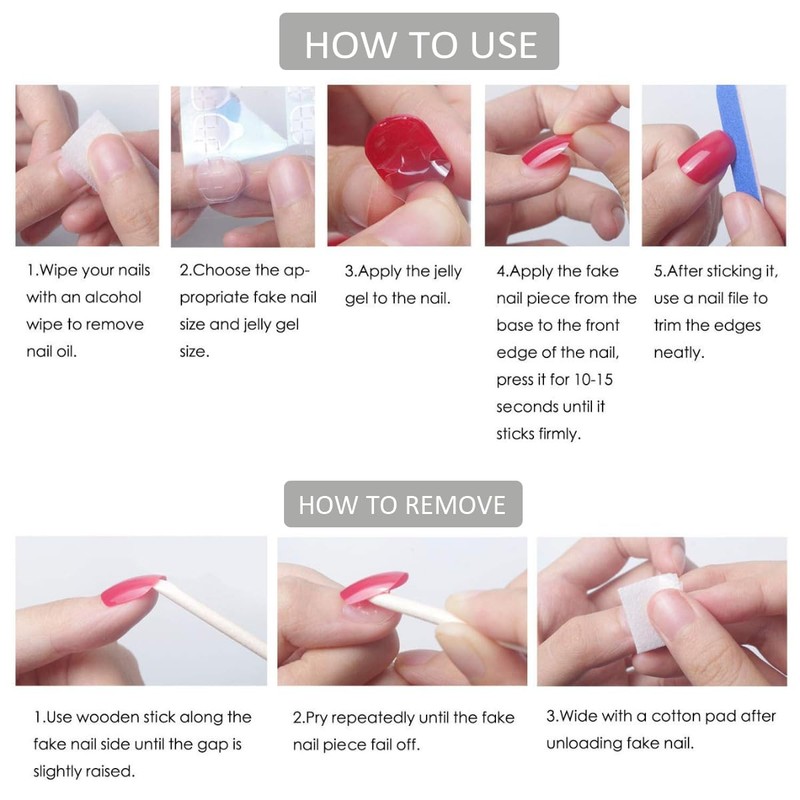 HOW TO USE

1.Wipe your nails with an alcohol wipe to remove nail oil.

2.Choose the appropriate fake nail size and jelly gel size.

3.Apply the jelly gel to the nail.

4.Apply the fake nail piece from the base to the front edge of the nail, press it for 10-15 seconds until it sticks firmly.

5.After sticking it, use a nail file to trim the edges neatly.

HOW TO REMOVE

1.Use wooden stick along the fake nail side until the gap is slightly raised.

2.Pry repeatedly until the fake nail piece fail off.

3.Wide with a cotton pad after unloading fake nail.