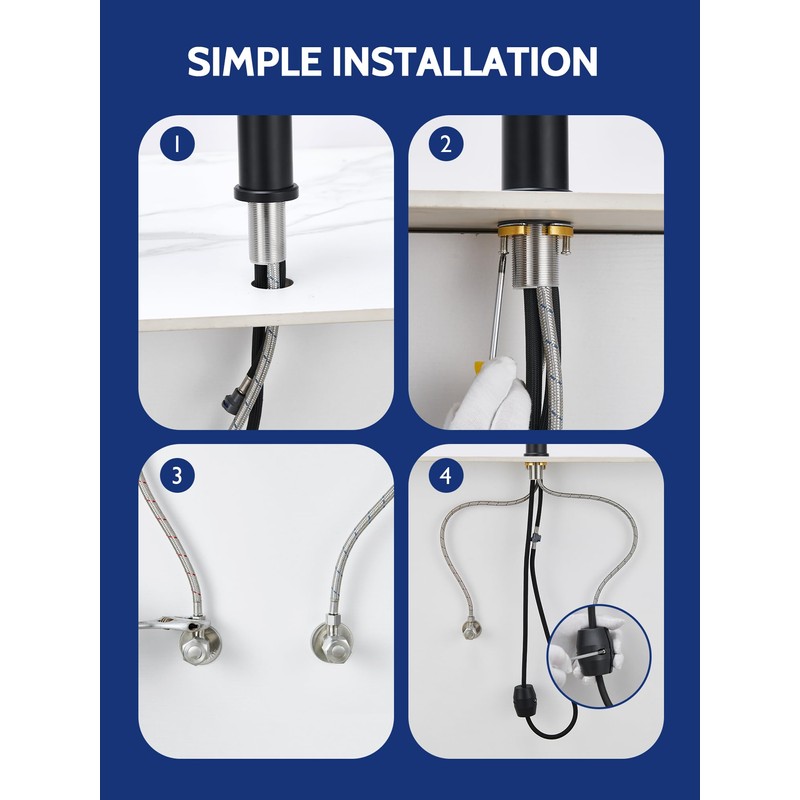 SIMPLE INSTALLATION

1

2

3

4