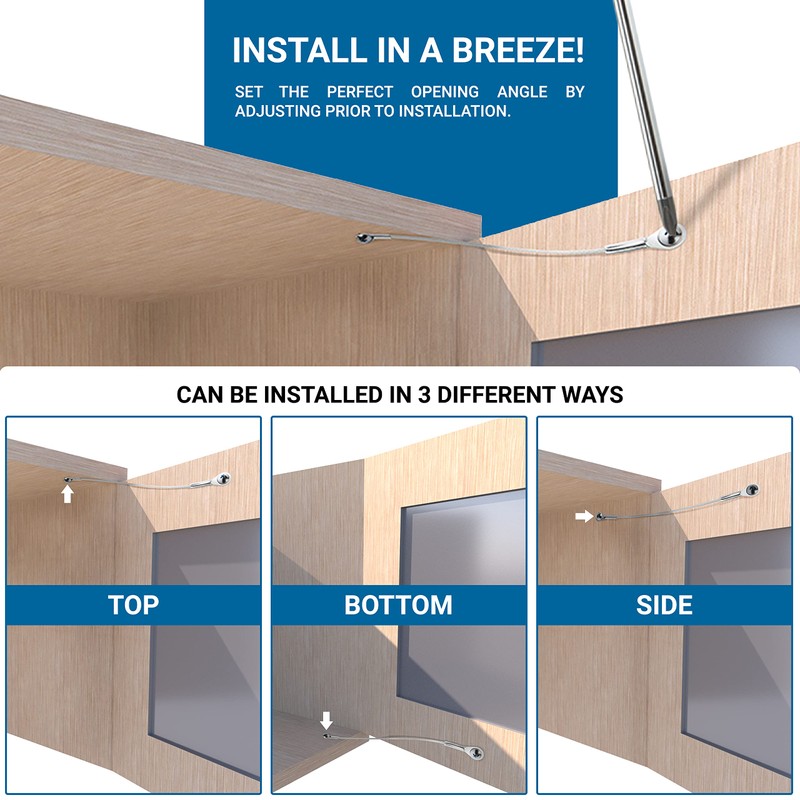 INSTALL IN A BREEZE!

SET THE PERFECT OPENING ANGLE BY ADJUSTING PRIOR TO INSTALLATION.

CAN BE INSTALLED IN 3 DIFFERENT WAYS

TOP

BOTTOM

SIDE