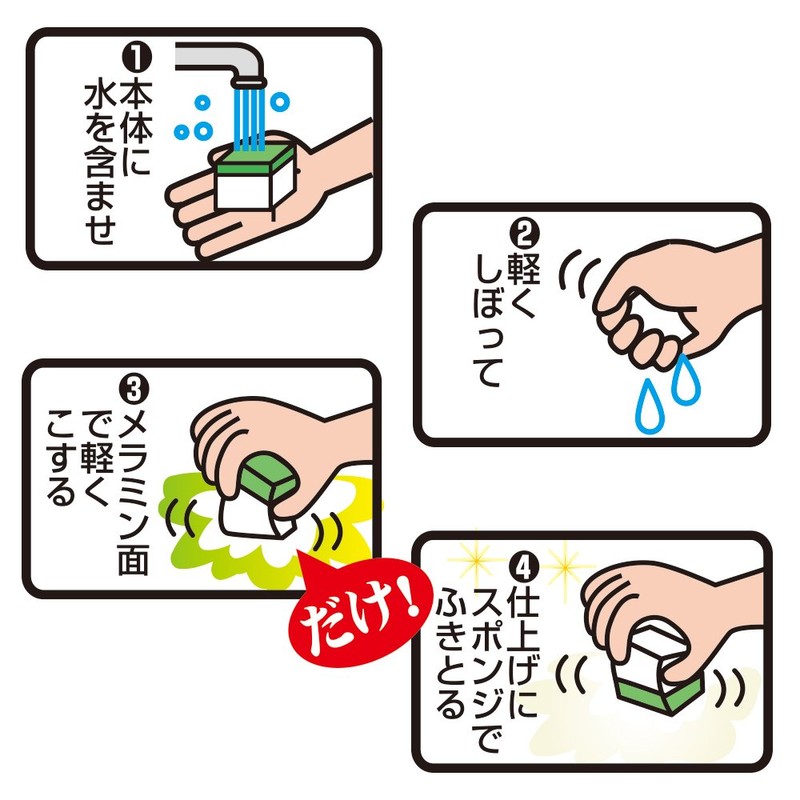 ❶本体に水を含ませ

❷軽くしぼって

❸メラミン面で軽くこする

だけ!

❹仕上げにスポンジでふきとる