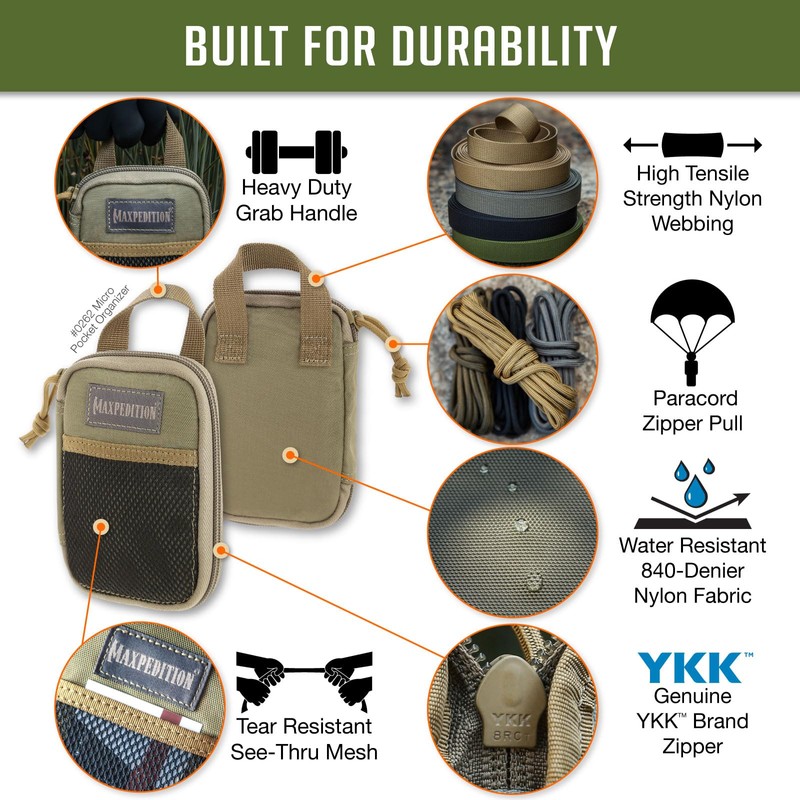 BUILT FOR DURABILITY

MAXPEDITION

Heavy Duty Grab Handle

High Tensile Strength Nylon Webbing

#0262 Micro Pocket Organizer

MAXPEDITION

Paracord Zipper Pull

Water Resistant 840-Denier Nylon Fabric

MAXPEDITION

Tear Resistant See-Thru Mesh

YKK BRCT

YKK™

Genuine YKK™ Brand Zipper