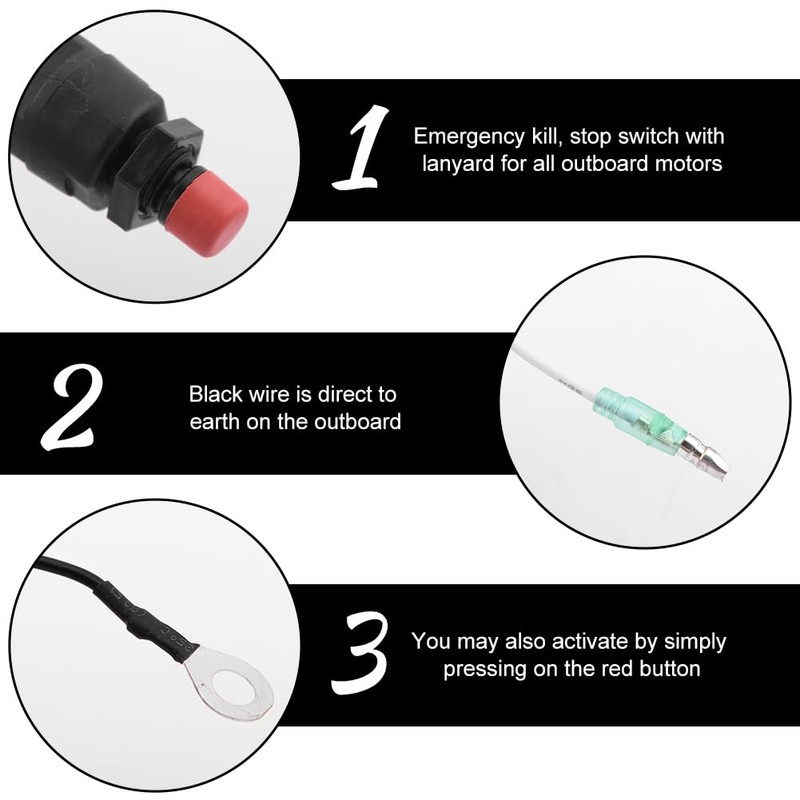 1

Emergency kill, stop switch with lanyard for all outboard motors

2

Black wire is direct to earth on the outboard

3

You may also activate by simply pressing on the red button