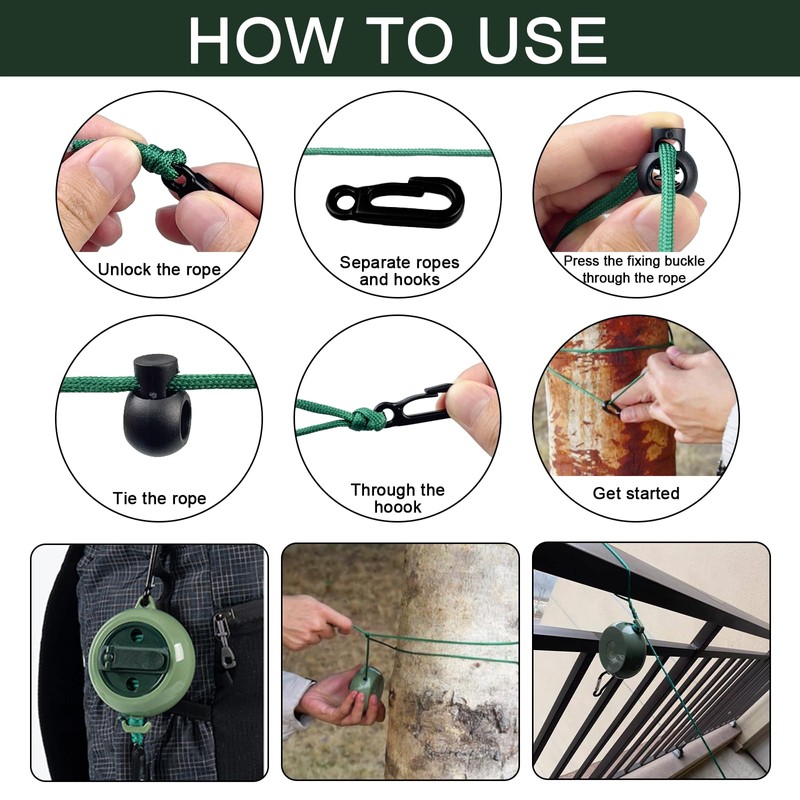 HOW TO USE

Unlock the rope

Separate ropes and hooks

Press the fixing buckle through the rope

Tie the rope

Through the hoook

Get started