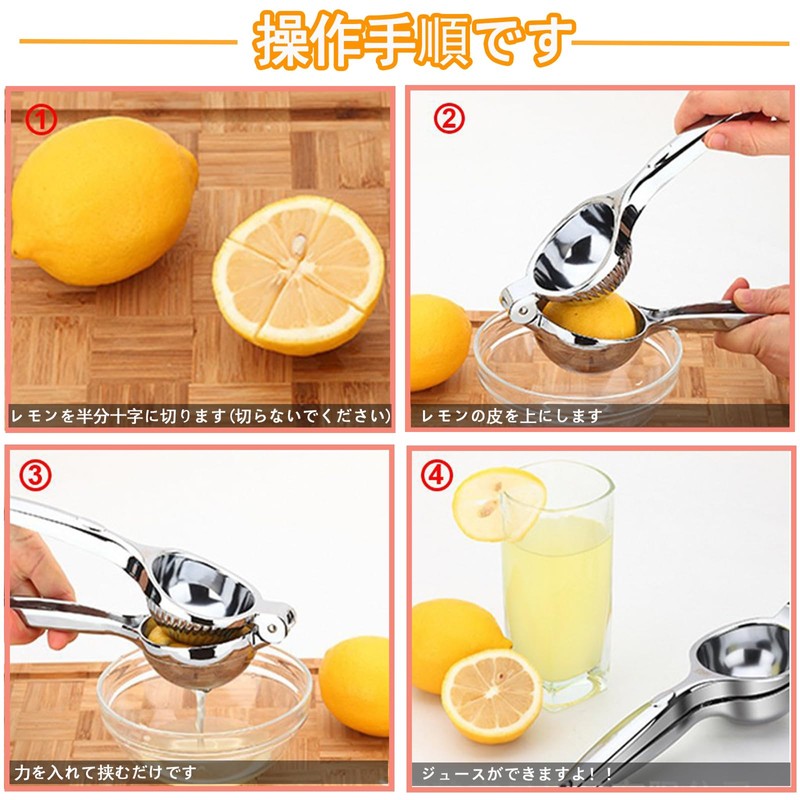 操作手順です

①

レモンを半分十字に切ります(切らないでください)

②

レモンの皮を上にします

③

力を入れて挟むだけです

④

ジュースができますよ!!