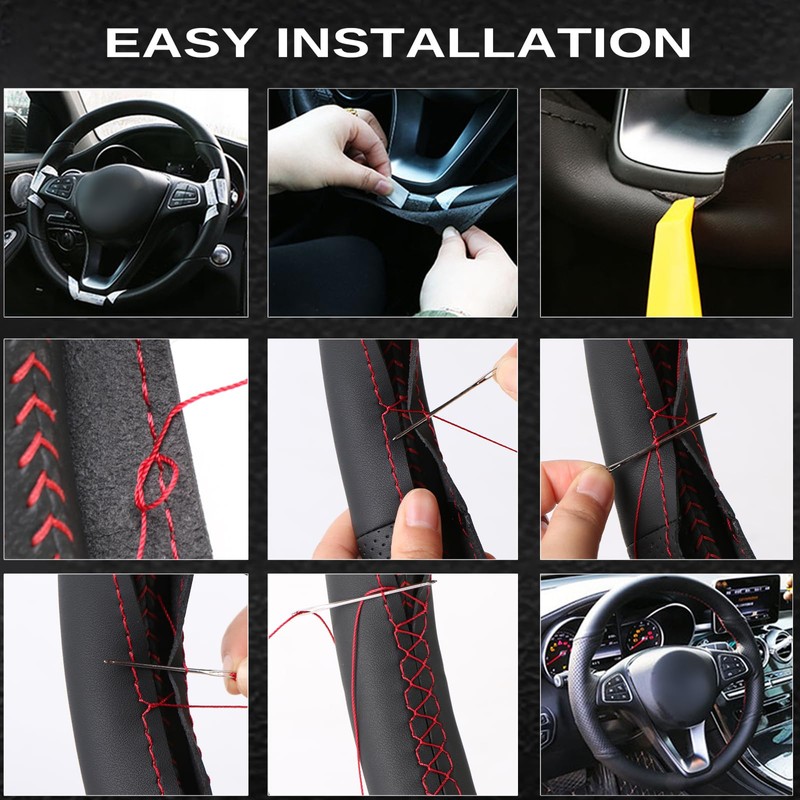 EASY INSTALLATION