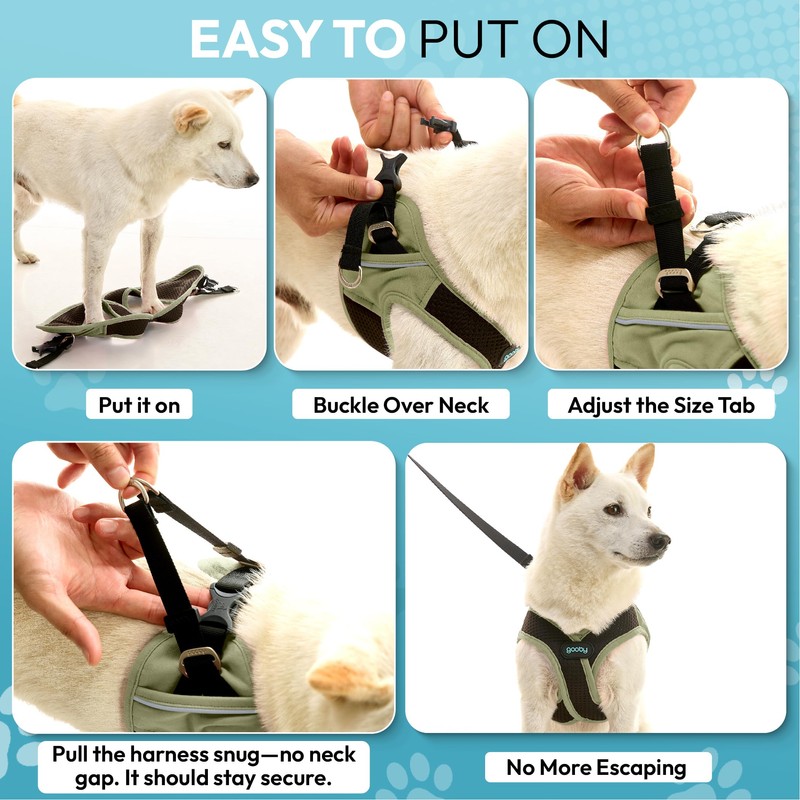 EASY TO PUT ON

Put it on

Buckle Over Neck

Adjust the Size Tab

Pull the harness snug—no neck gap. It should stay secure.

gooby

No More Escaping