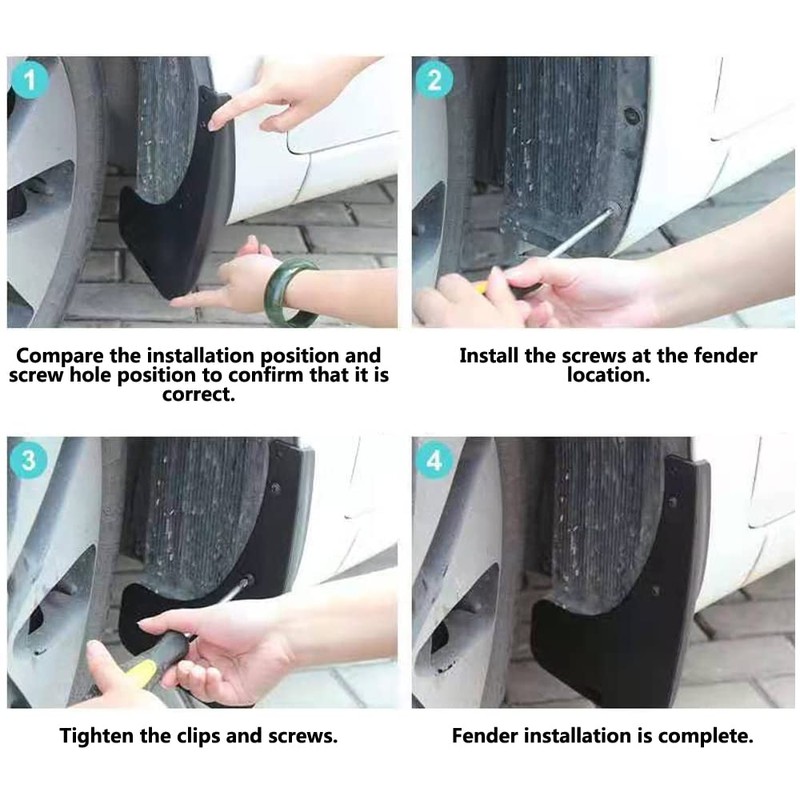 1

Compare the installation position and screw hole position to confirm that it is correct.

2

Install the screws at the fender location.

3

Tighten the clips and screws.

4

Fender installation is complete.