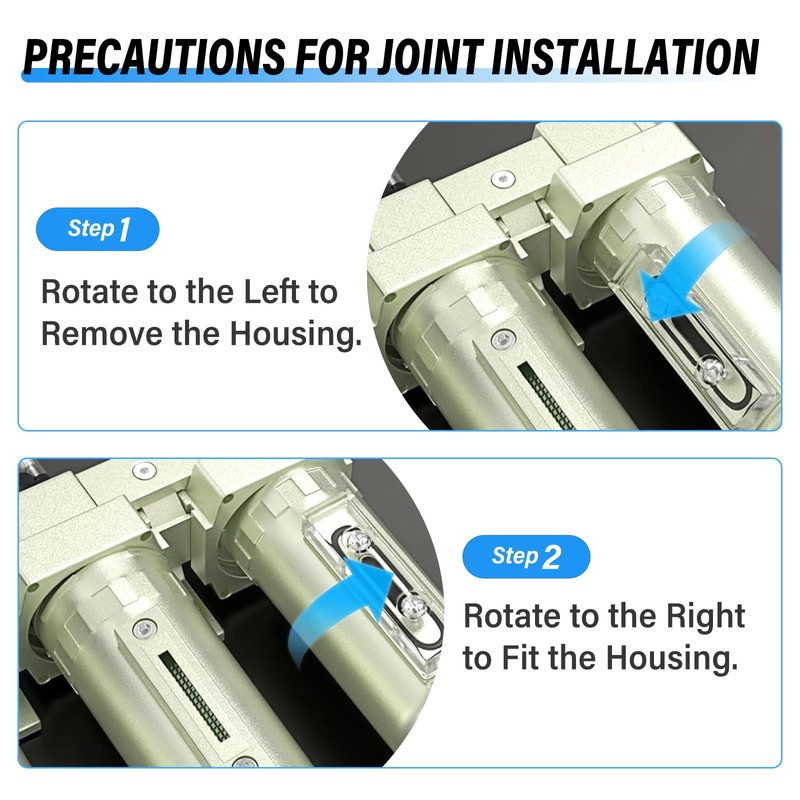 PRECAUTIONS FOR JOINT INSTALLATION

Step 1

Rotate to the Left to Remove the Housing.

Step 2

Rotate to the Right to Fit the Housing.