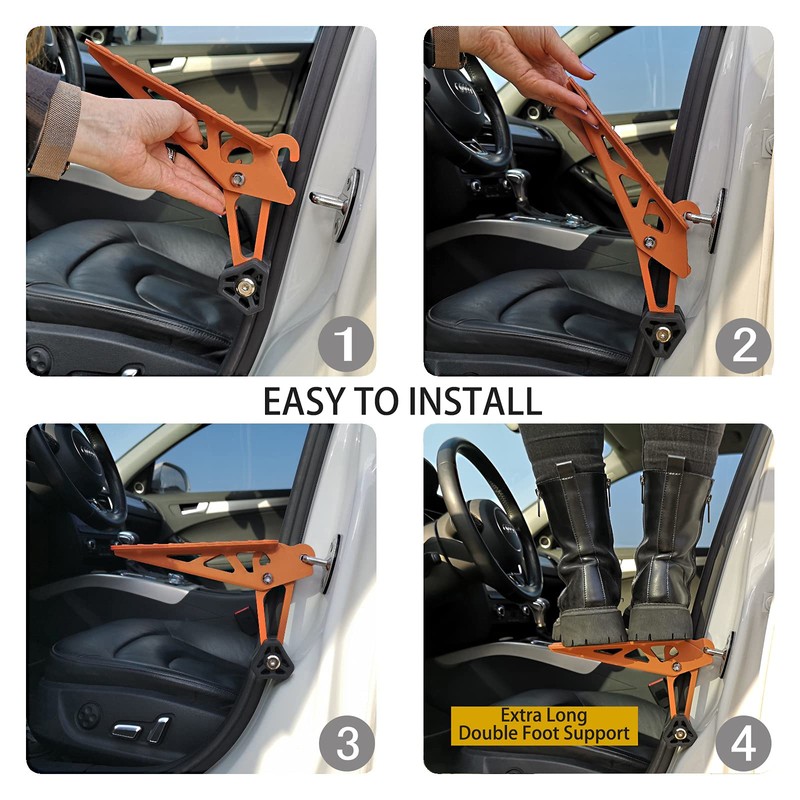 1

2

EASY TO INSTALL

3

Extra Long
Double Foot Support

4