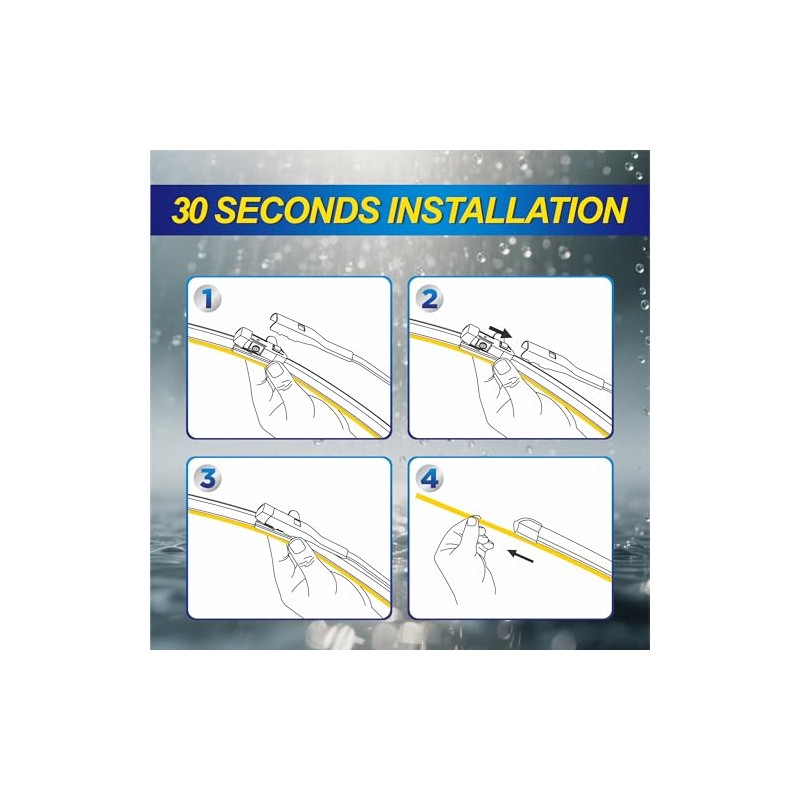 30 SECONDS INSTALLATION

1

2

3

4